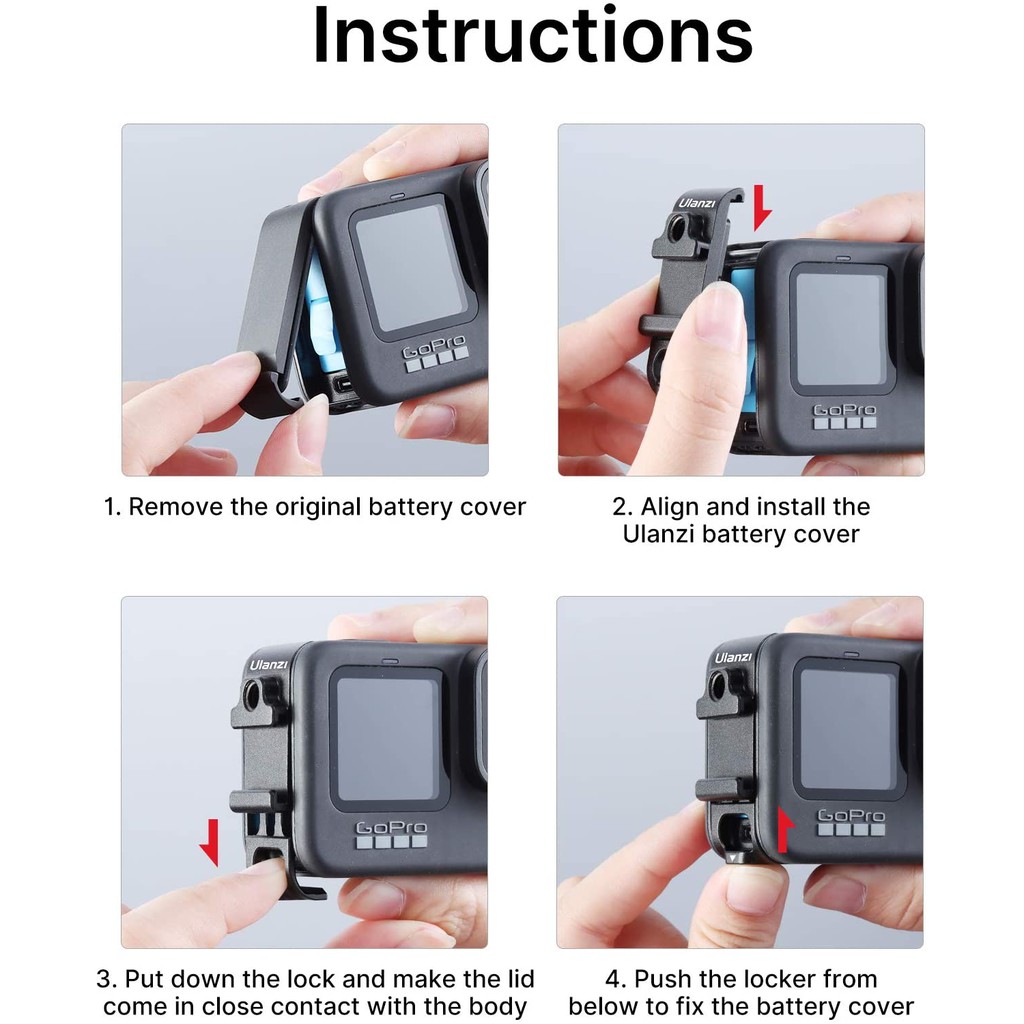 Instructions

GoPro

1. Remove the original battery cover

Ulanzi

GoPro

2. Align and install the Ulanzi battery cover

Ulanzi

GoPro

3. Put down the lock and make the lid come in close contact with the body

Ulanzi

GoPro

4. Push the locker from below to fix the battery cover