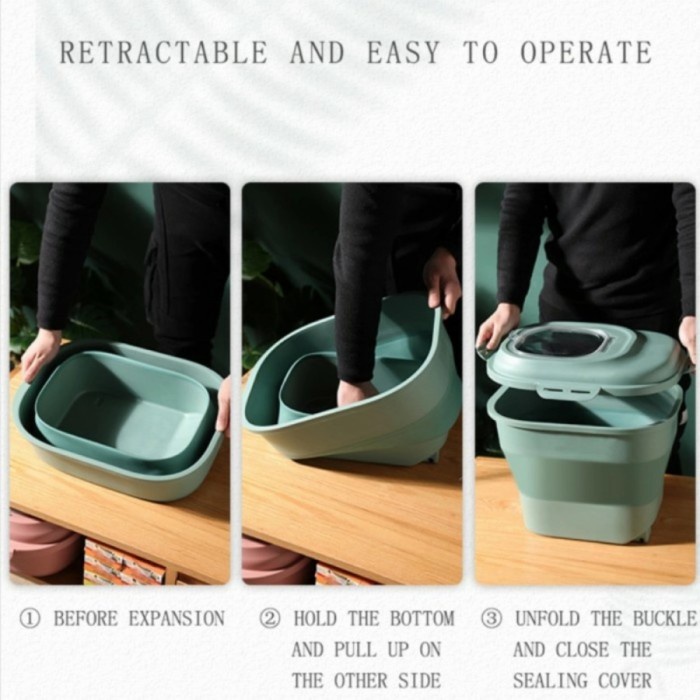 RETRACTABLE AND EASY TO OPERATE

① BEFORE EXPANSION

② HOLD THE BOTTOM AND PULL UP ON THE OTHER SIDE

③ UNFOLD THE BUCKLE AND CLOSE THE SEALING COVER