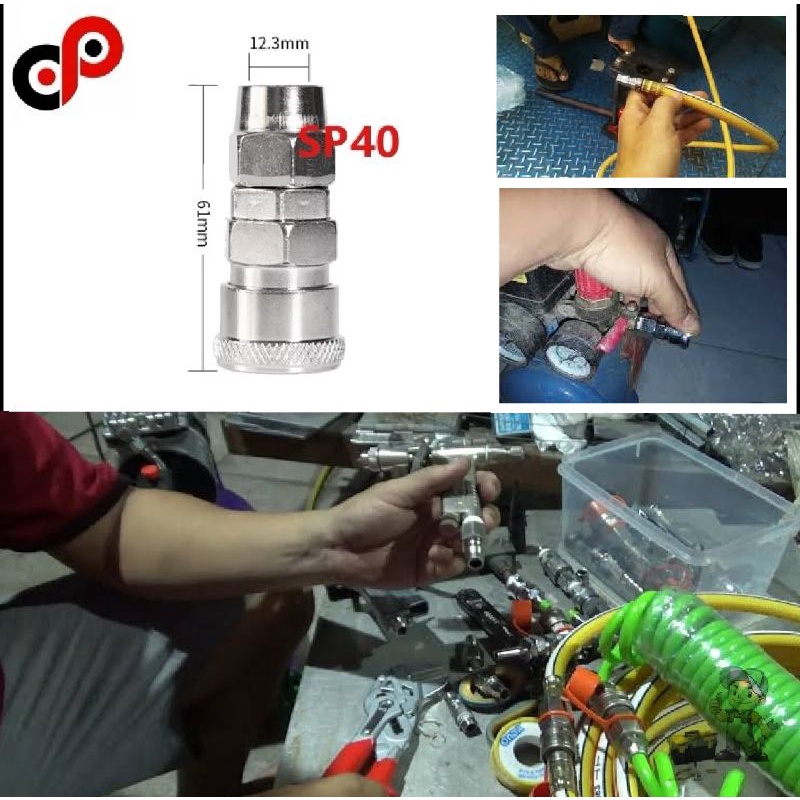 12.3mm

SP40

61mm