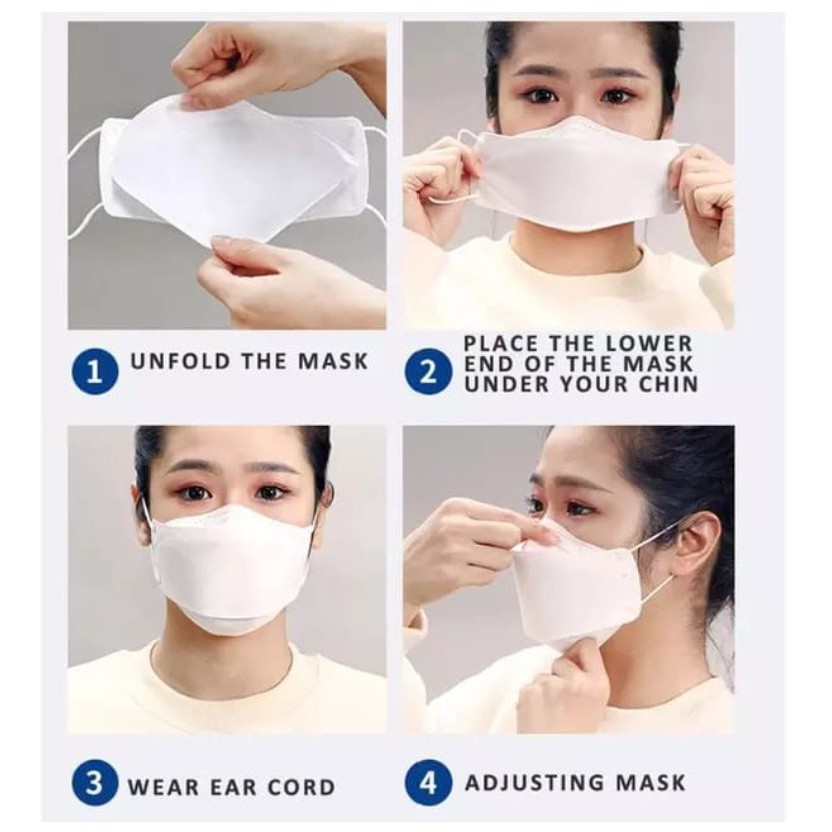 1 UNFOLD THE MASK

2 PLACE THE LOWER END OF THE MASK UNDER YOUR CHIN

3 WEAR EAR CORD

4 ADJUSTING MASK