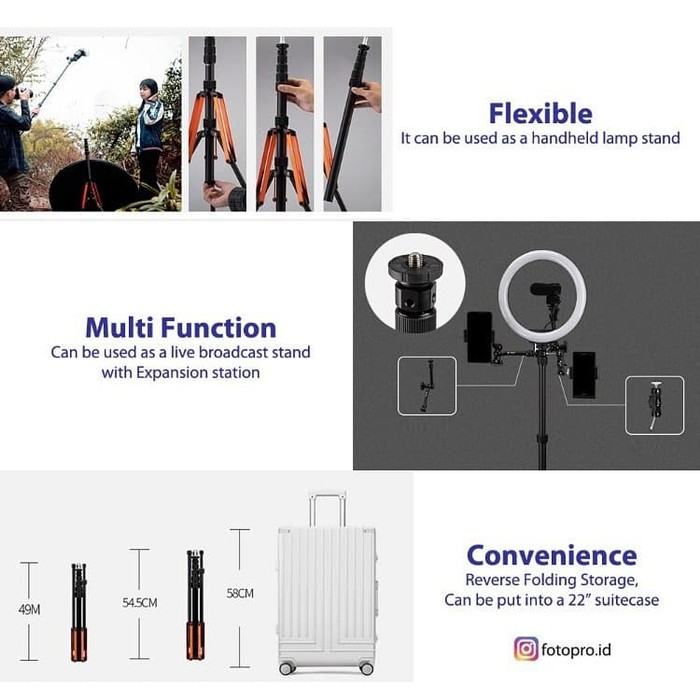 Flexible
It can be used as a handheld lamp stand

Multi Function
Can be used as a live broadcast stand with Expansion station

49M

54.5CM

58CM

Convenience
Reverse Folding Storage, Can be put into a 22" suitecase

fotopro.id