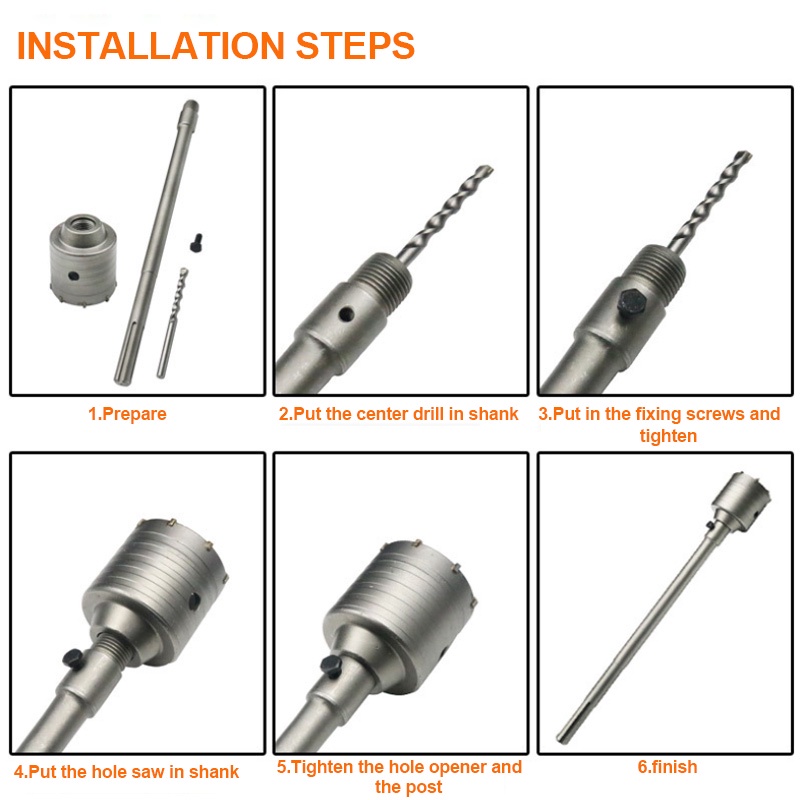 INSTALLATION STEPS

1.Prepare

2.Put the center drill in shank

3.Put in the fixing screws and tighten

4.Put the hole saw in shank

5.Tighten the hole opener and the post

6.finish