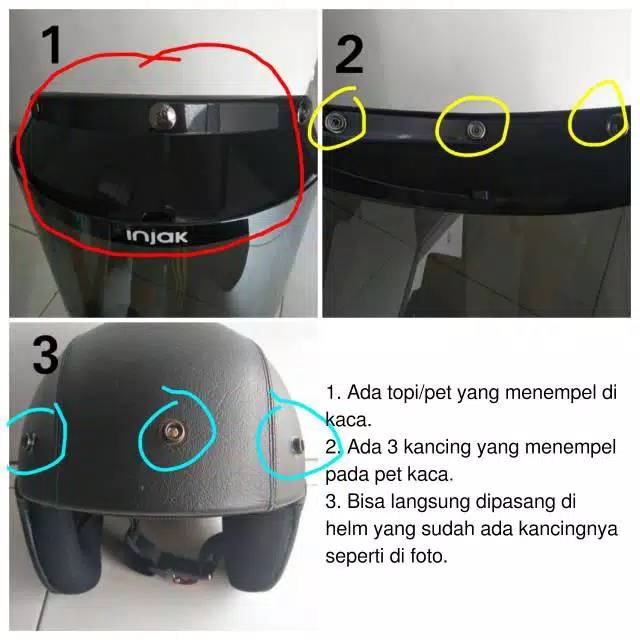 1

injak

2

3

1. Ada topi/pet yang menempel di kaca.
2. Ada 3 kancing yang menempel pada pet kaca.
3. Bisa langsung dipasang di helm yang sudah ada kancingnya seperti di foto.