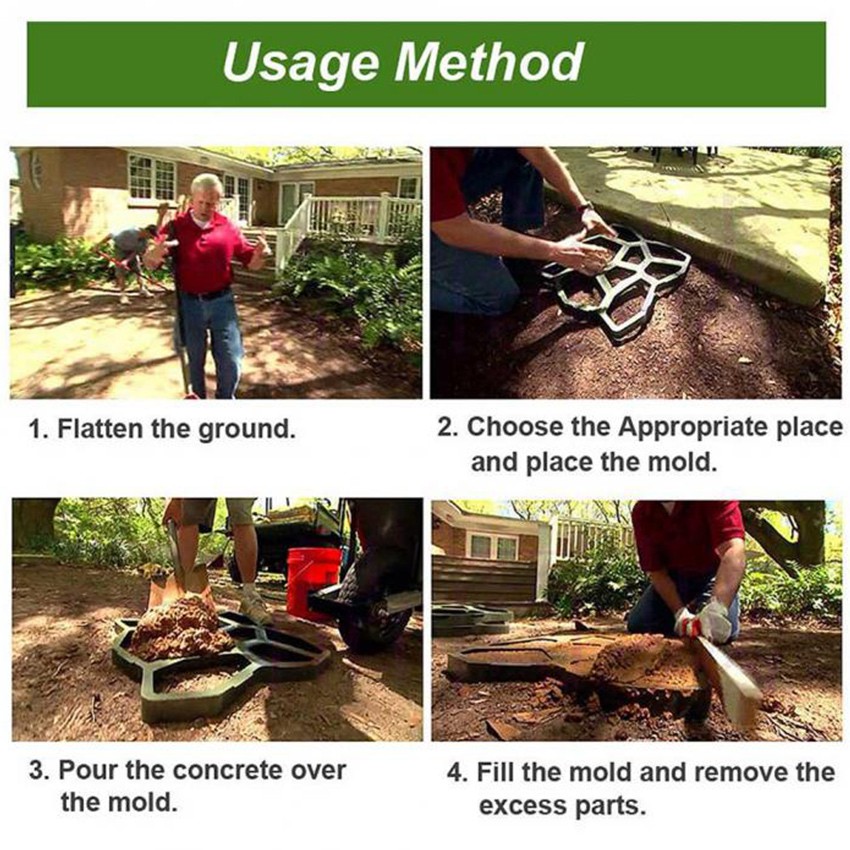 Usage Method

1. Flatten the ground.

2. Choose the Appropriate place and place the mold.

3. Pour the concrete over the mold.

4. Fill the mold and remove the excess parts.