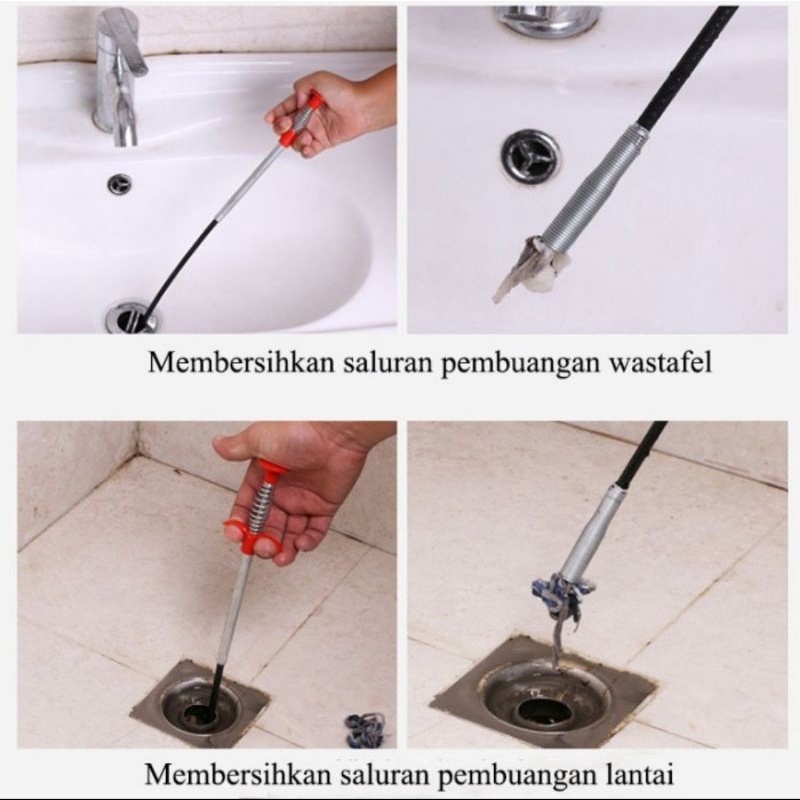 Membersihkan saluran pembuangan wastafel

Membersihkan saluran pembuangan lantai