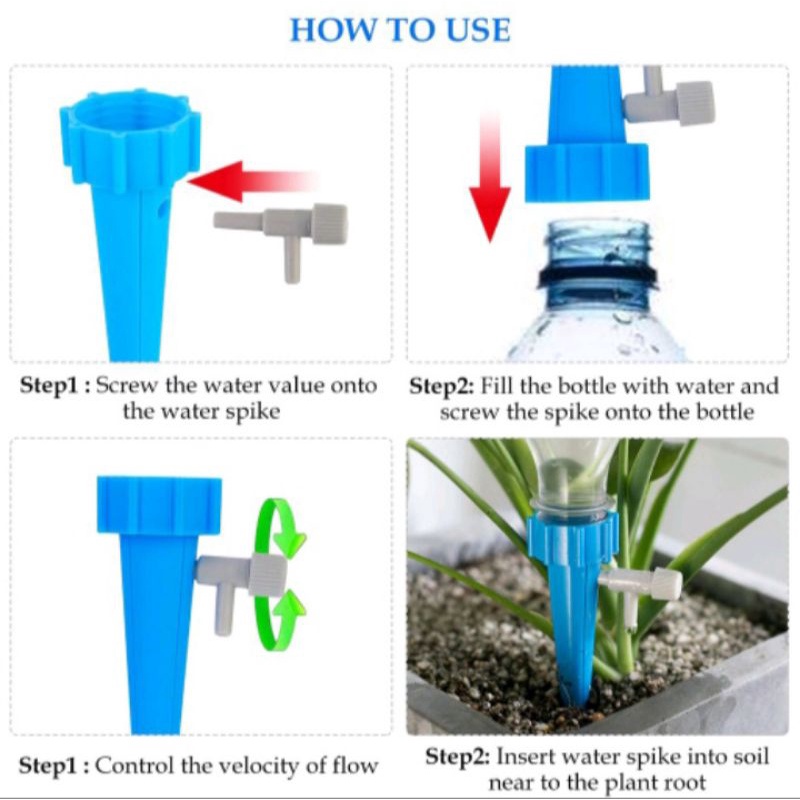 HOW TO USE

Step1 : Screw the water value onto the water spike

Step2: Fill the bottle with water and screw the spike onto the bottle

Step1 : Control the velocity of flow

Step2: Insert water spike into soil near to the plant root