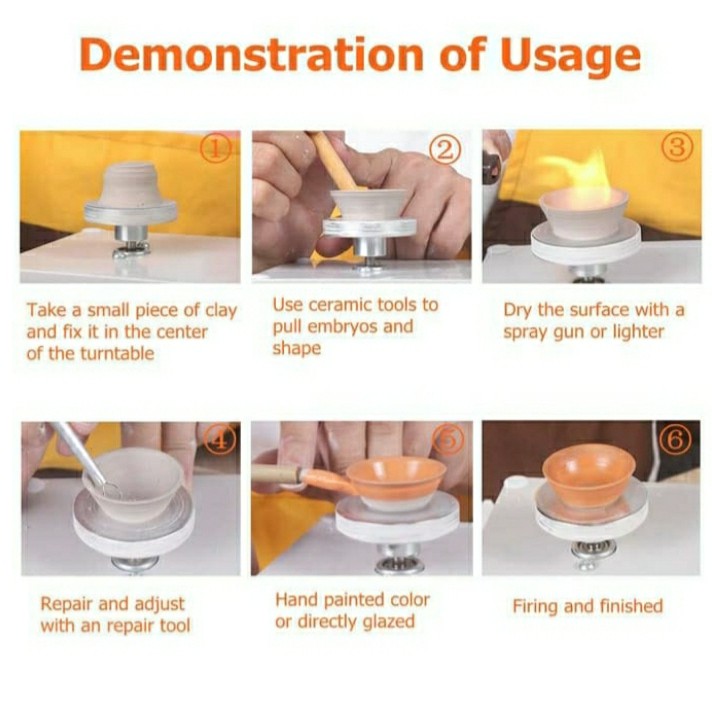 Demonstration of Usage

①

Take a small piece of clay and fix it in the center of the turntable

②

Use ceramic tools to pull embryos and shape

③

Dry the surface with a spray gun or lighter

④

Repair and adjust with an repair tool

⑤

Hand painted color or directly glazed

⑥

Firing and finished