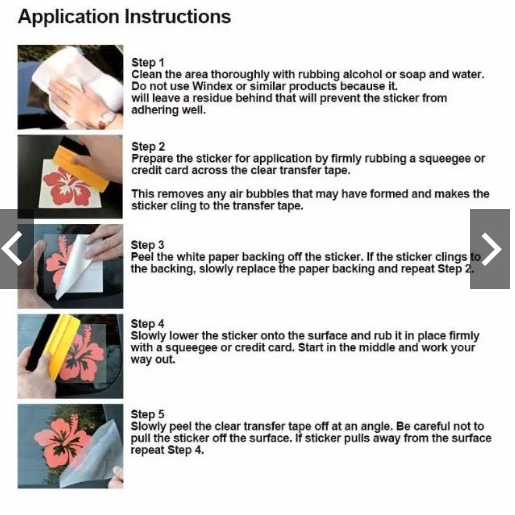 Application Instructions

Step 1
Clean the area thoroughly with rubbing alcohol or soap and water. Do not use Windex or similar products because it.
will leave a residue behind that will prevent the sticker from adhering well.

Step 2
Prepare the sticker for application by firmly rubbing a squeegee or credit card across the clear transfer tape.

This removes any air bubbles that may have formed and makes the sticker cling to the transfer tape.

Step 3
Peel the white paper backing off the sticker. If the sticker clings to the backing, slowly replace the paper backing and repeat Step 2.

Step 4
Slowly lower the sticker onto the surface and rub it in place firmly with a squeegee or credit card. Start in the middle and work your way out.

Step 5
Slowly peel the clear transfer tape off at an angle. Be careful not to pull the sticker off the surface. If sticker pulls away from the surface repeat Step 4.