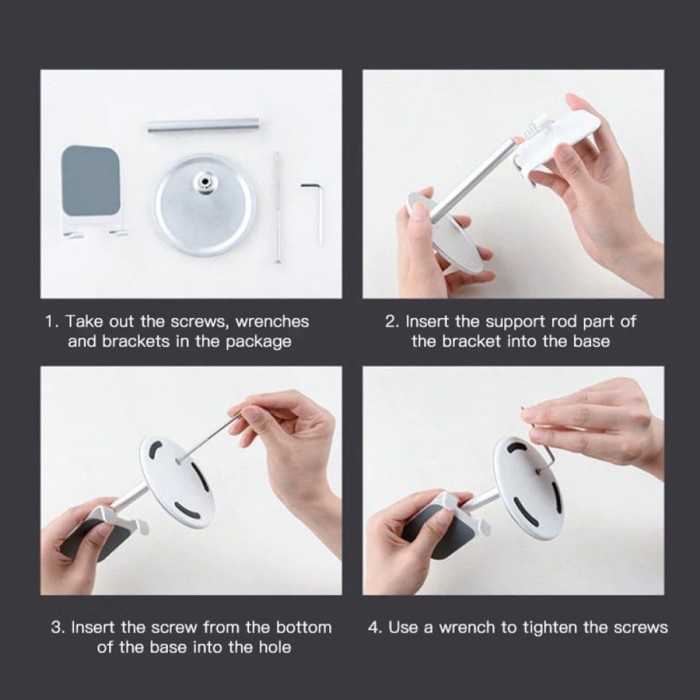 1. Take out the screws, wrenches and brackets in the package

2. Insert the support rod part of the bracket into the base

3. Insert the screw from the bottom of the base into the hole

4. Use a wrench to tighten the screws