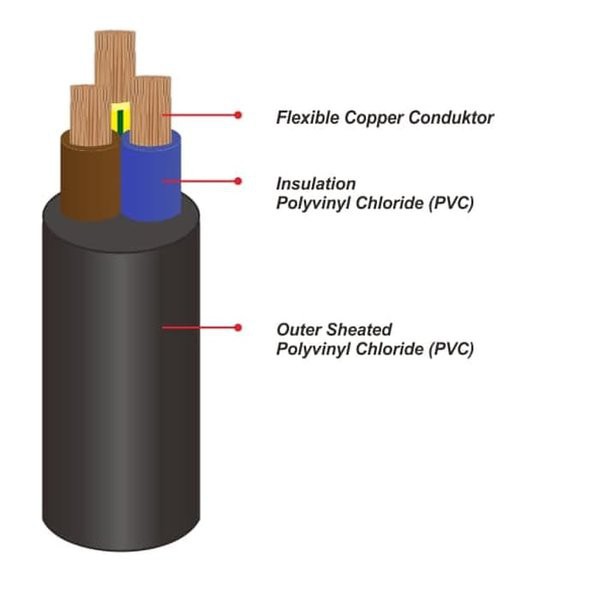 Flexible Copper Conduktor

Insulation
Polyvinyl Chloride (PVC)

Outer Sheated
Polyvinyl Chloride (PVC)