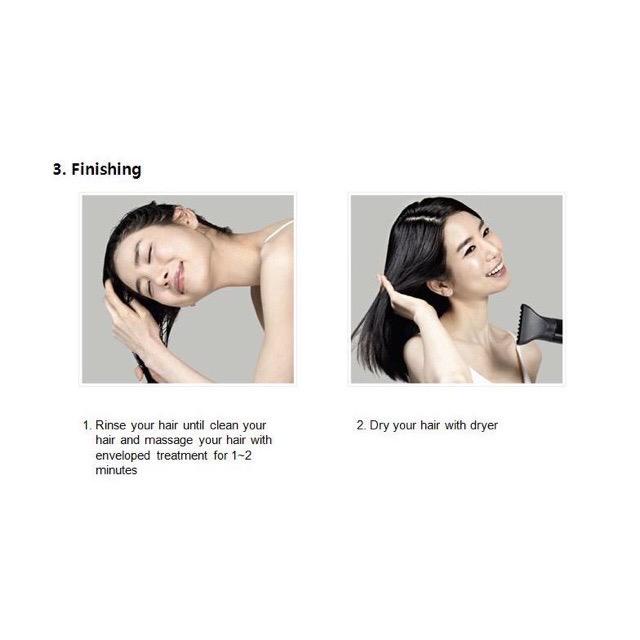 3. Finishing

1. Rinse your hair until clean your hair and massage your hair with enveloped treatment for 1~2 minutes

2. Dry your hair with dryer