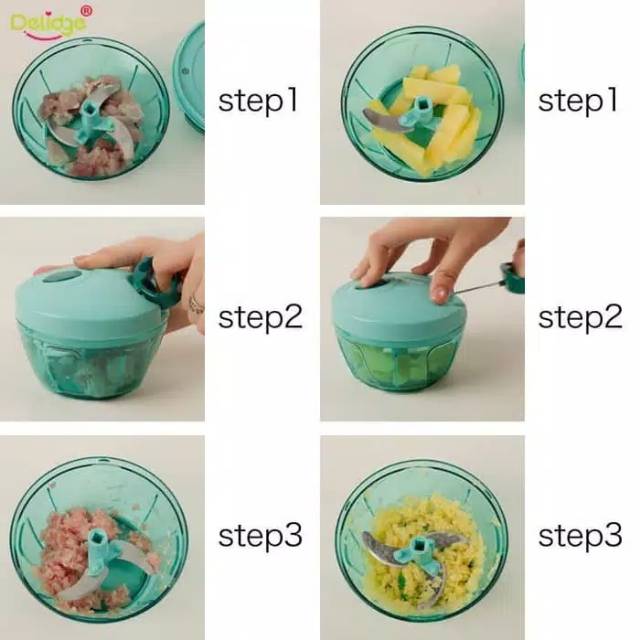 Delidge®

step1

step2

step3

step1

step2

step3