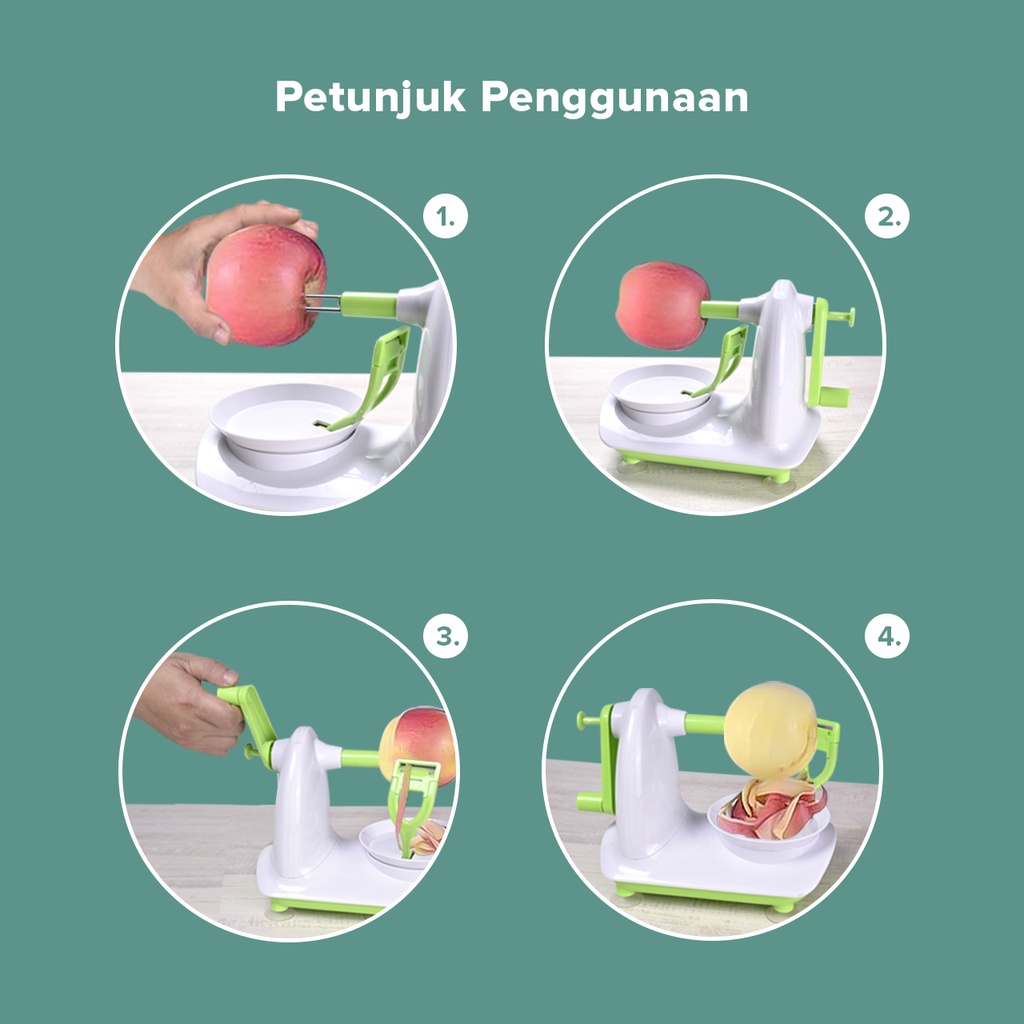 Petunjuk Penggunaan

1.

2.

3.

4.