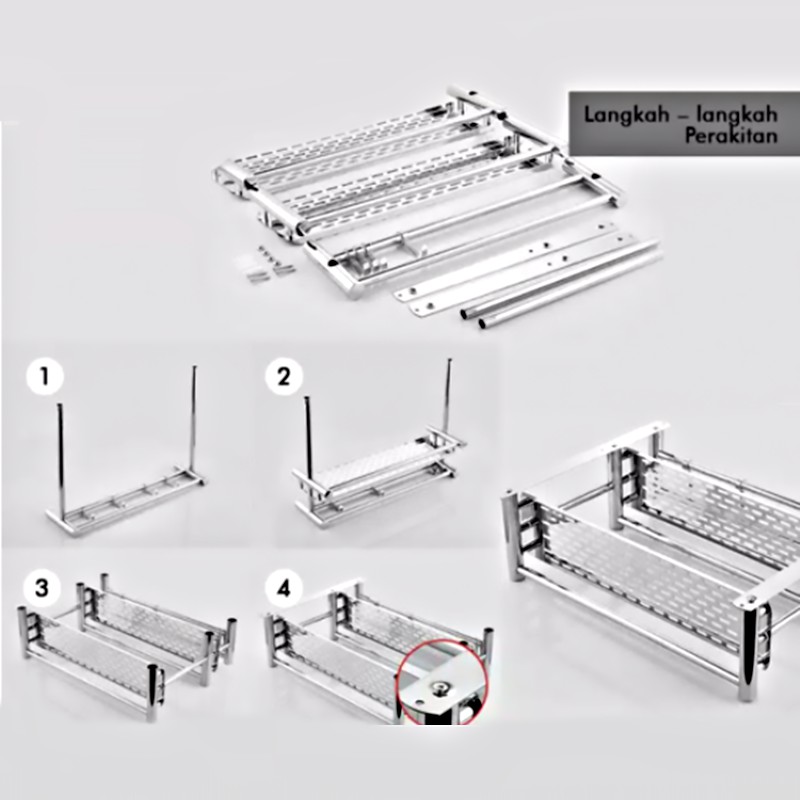 Langkah – langkah Perakitan

1

2

3

4