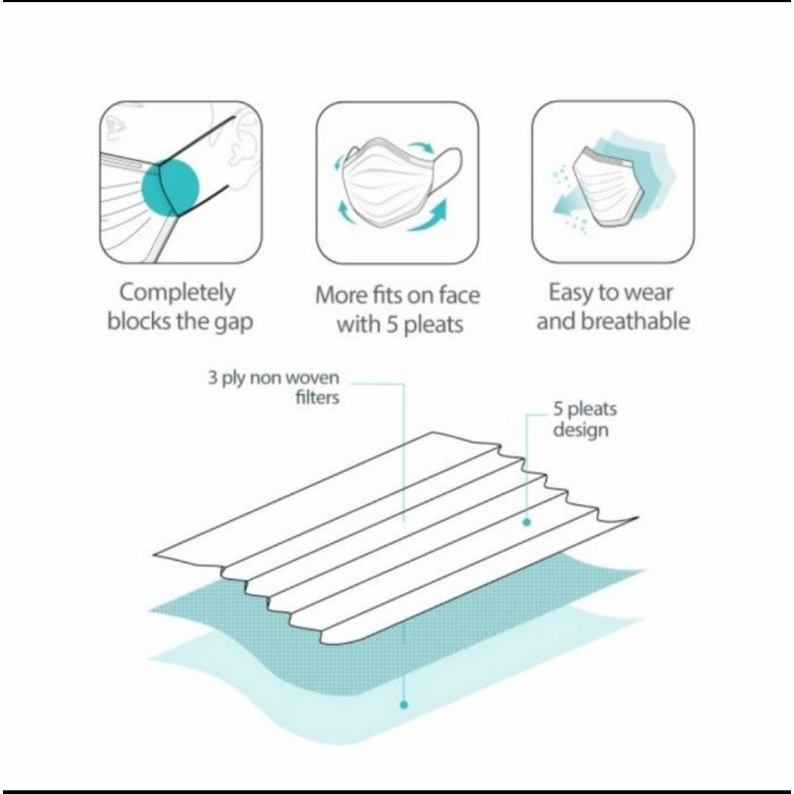 Completely blocks the gap

More fits on face with 5 pleats

Easy to wear and breathable

3 ply non woven filters

5 pleats design