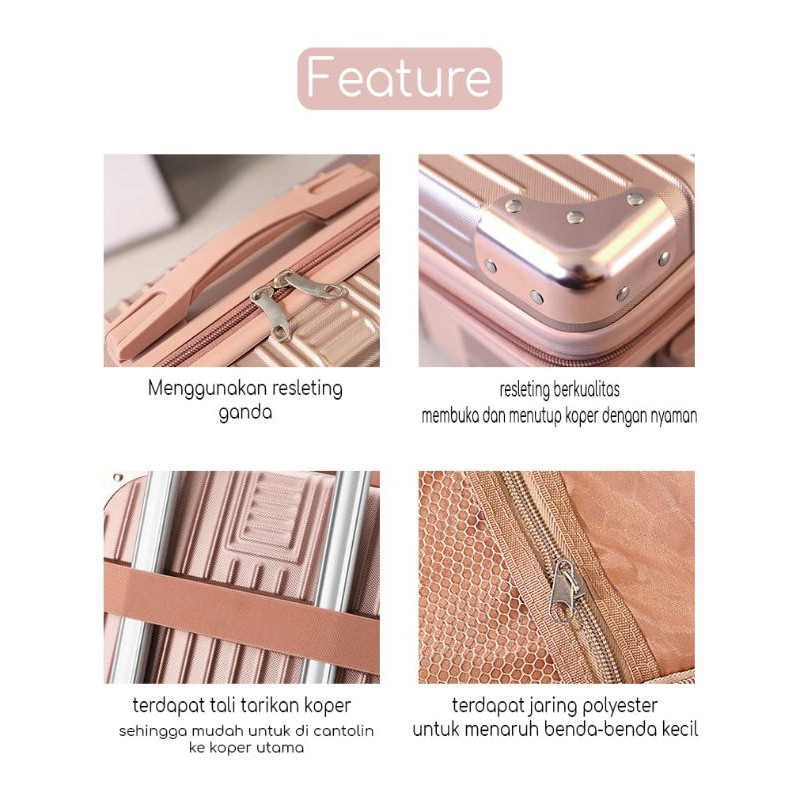 Feature

Menggunakan resleting ganda

resleting berkualitas
membuka dan menutup koper dengan nyaman

terdapat tali tarikan koper
sehingga mudah untuk di cantolin ke koper utama

terdapat jaring polyester
untuk menaruh benda-benda kecil