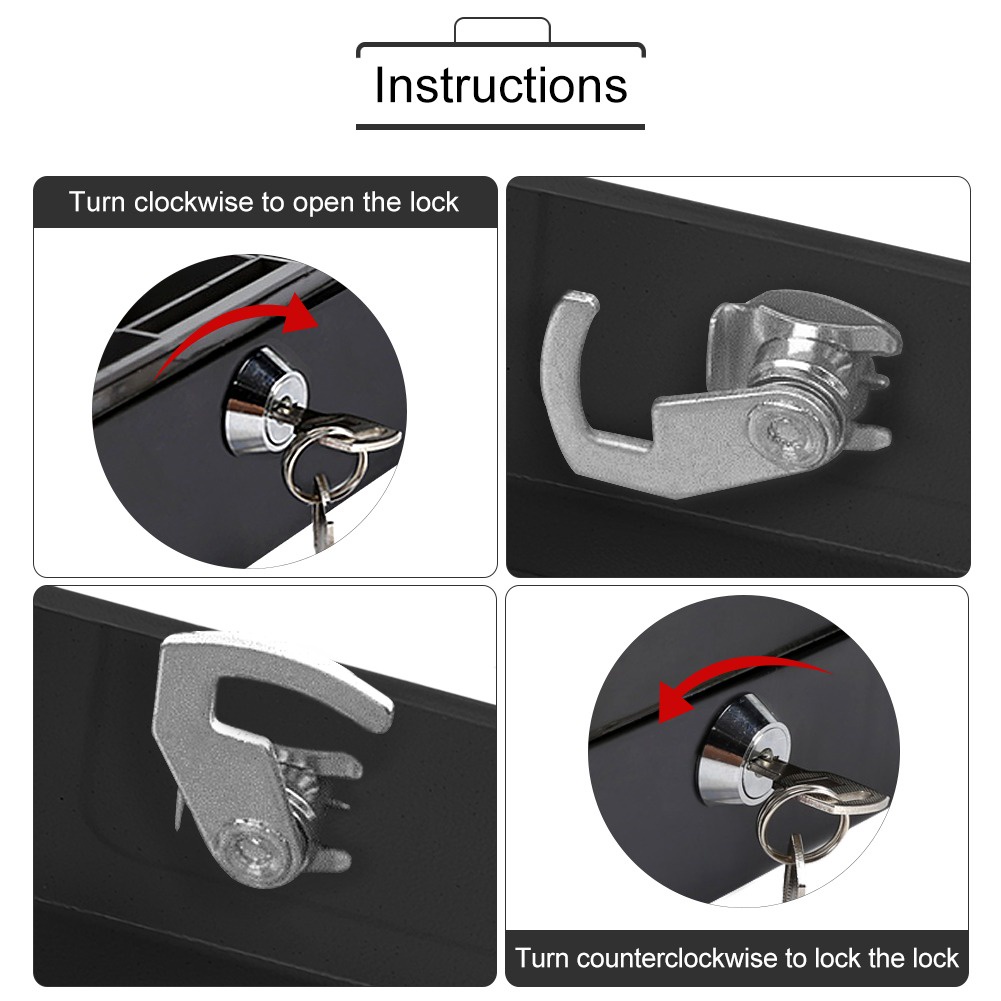 Instructions

Turn clockwise to open the lock

Turn counterclockwise to lock the lock