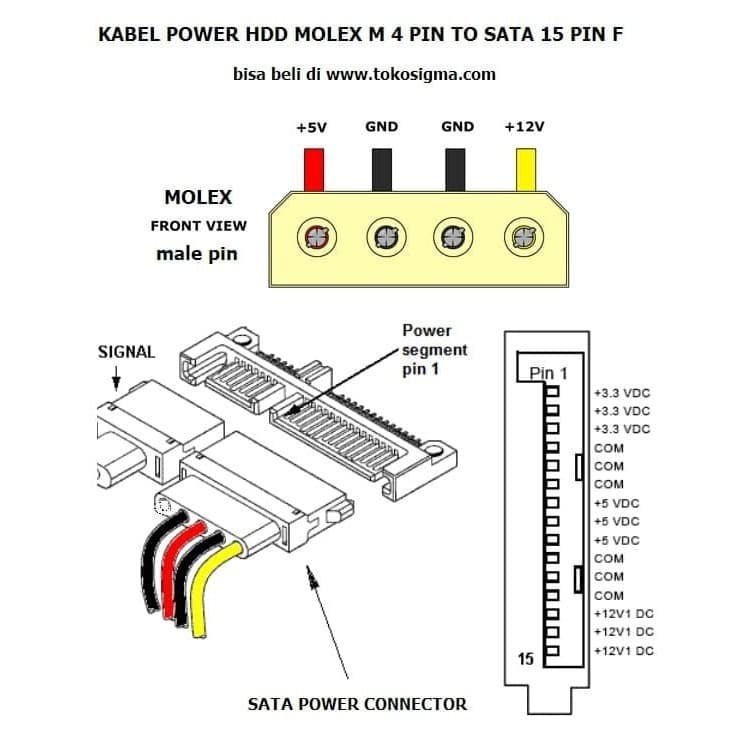 KABEL POWER HDD MOLEX M 4 PIN TO SATA 15 PIN F

bisa beli di www.tokosigma.com

+5V GND GND +12V

MOLEX
FRONT VIEW
male pin

SIGNAL

Power segment pin 1

Pin 1

+3.3 VDC
+3.3 VDC
+3.3 VDC
COM
COM
COM
+5 VDC
+5 VDC
+5 VDC
COM
COM
COM
+12V1 DC
+12V1 DC
+12V1 DC

15

SATA POWER CONNECTOR