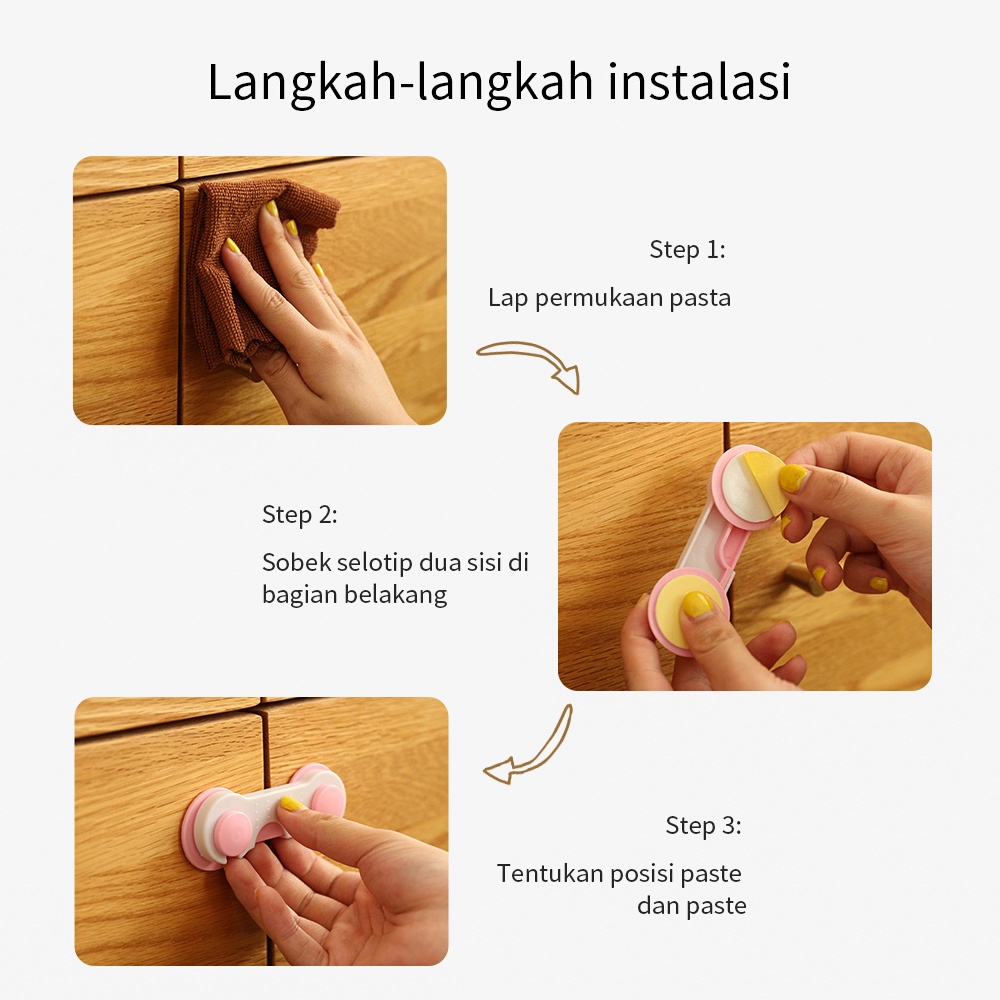 Langkah-langkah instalasi

Step 1:

Lap permukaan pasta

Step 2:

Sobek selotip dua sisi di bagian belakang

Step 3:

Tentukan posisi paste dan paste