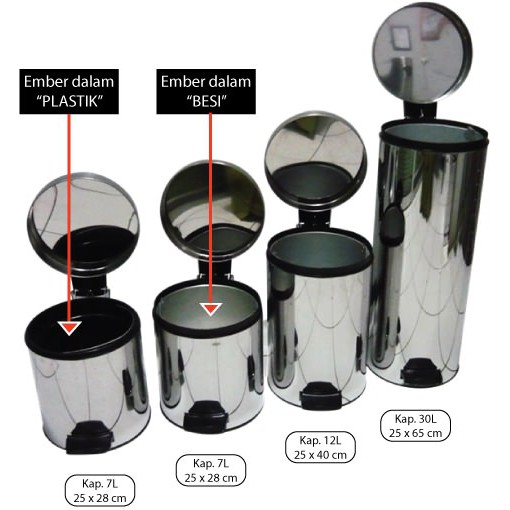 Ember dalam
"PLASTIK"

Ember dalam
"BESI"

Kap. 7L
25 x 28 cm

Kap. 7L
25 x 28 cm

Kap. 12L
25 x 40 cm

Kap. 30L
25 x 65 cm