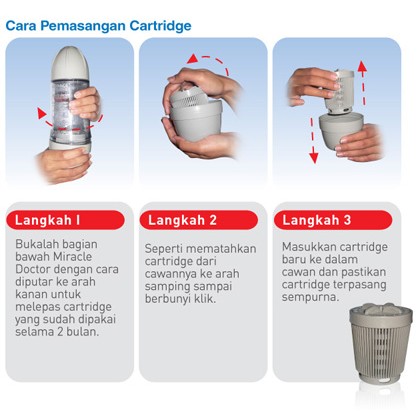 Cara Pemasangan Cartridge

Langkah I

Bukalah bagian bawah Miracle Doctor dengan cara diputar ke arah kanan untuk melepas cartridge yang sudah dipakai selama 2 bulan.

Langkah 2

Seperti mematahkan cartridge dari cawannya ke arah samping sampai berbunyi klik.

Langkah 3

Masukkan cartridge baru ke dalam cawan dan pastikan cartridge terpasang sempurna.