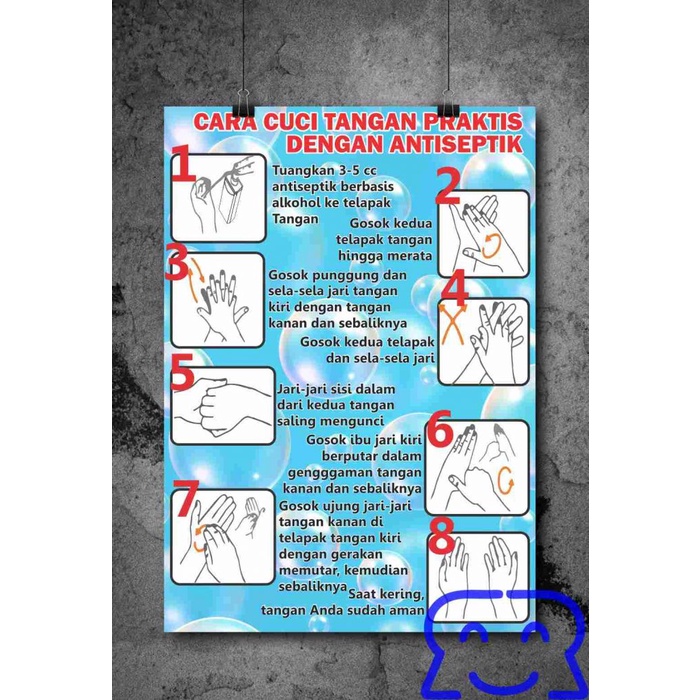 CARA CUCI TANGAN PRAKTIS DENGAN ANTISEPTIK

1
Tuangkan 3-5 cc antiseptik berbasis alkohol ke telapak Tangan

2
Gosok kedua telapak tangan hingga merata

3
Gosok punggung dan sela-sela jari tangan kiri dengan tangan kanan dan sebaliknya

4
Gosok kedua telapak dan sela-sela jari

5
Jari-jari sisi dalam dari kedua tangan saling mengunci

6
Gosok ibu jari kiri berputar dalam gengggaman tangan kanan dan sebaliknya

7
Gosok ujung jari-jari tangan kanan di telapak tangan kiri dengan gerakan memutar, kemudian sebaliknya

8
Saat kering, tangan Anda sudah aman