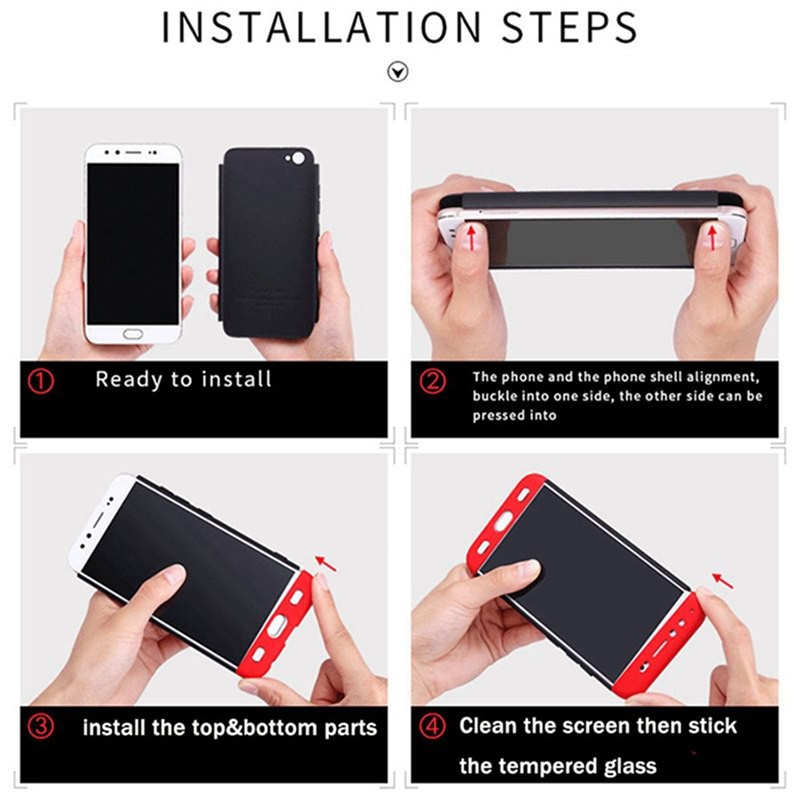 INSTALLATION STEPS

① Ready to install

② The phone and the phone shell alignment, buckle into one side, the other side can be pressed into

③ install the top&bottom parts

④ Clean the screen then stick the tempered glass