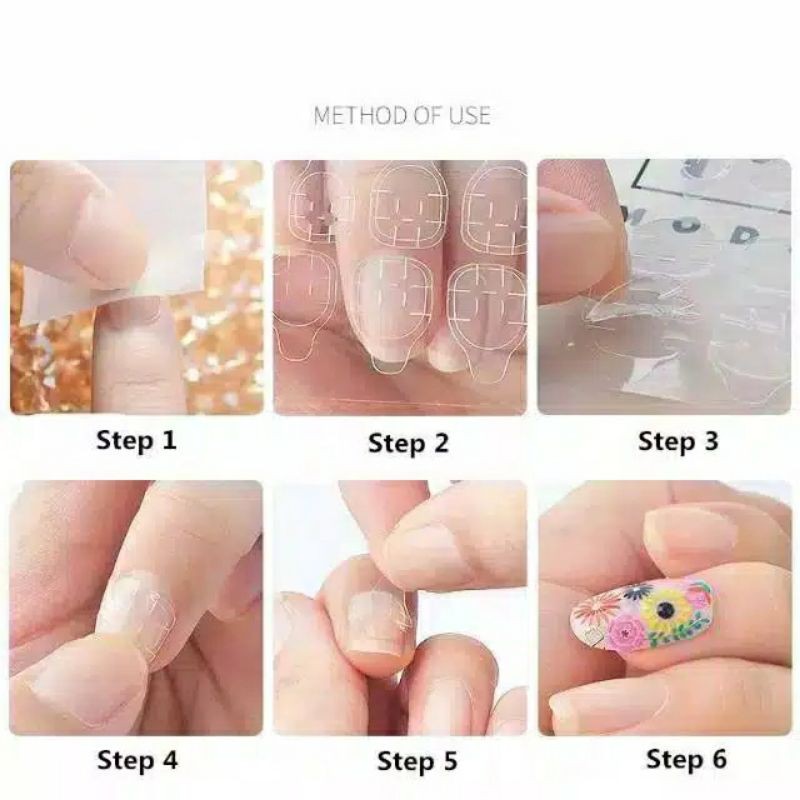 METHOD OF USE

Step 1

Step 2

Step 3

Step 4

Step 5

Step 6