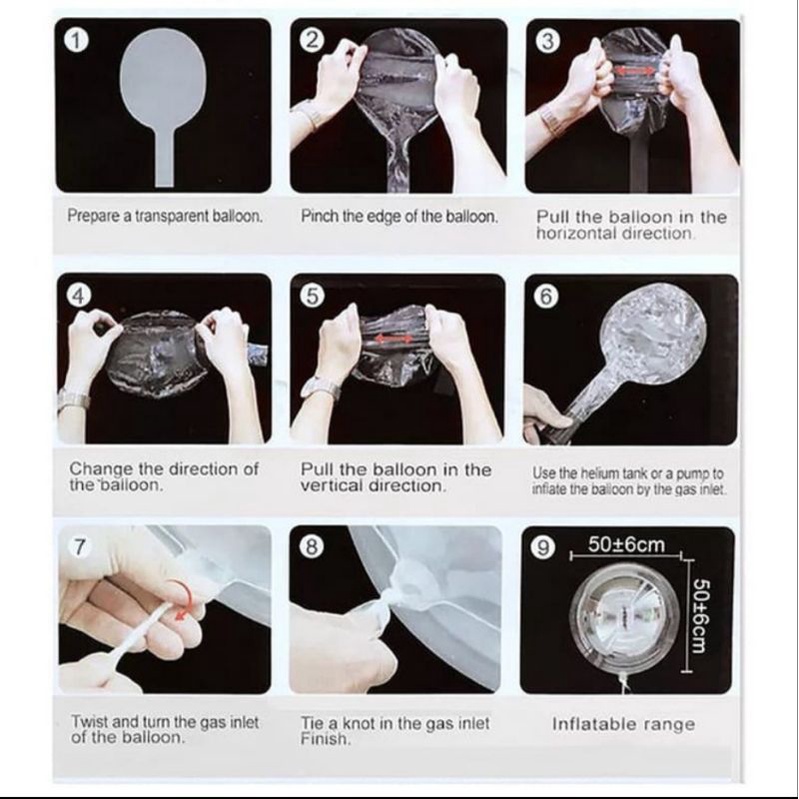 1

Prepare a transparent balloon.

2

Pinch the edge of the balloon.

3

Pull the balloon in the horizontal direction.

4

Change the direction of the balloon.

5

Pull the balloon in the vertical direction.

6

Use the helium tank or a pump to inflate the balloon by the gas inlet.

7

Twist and turn the gas inlet of the balloon.

8

Tie a knot in the gas inlet Finish.

9

50±6cm

50±6cm

Inflatable range