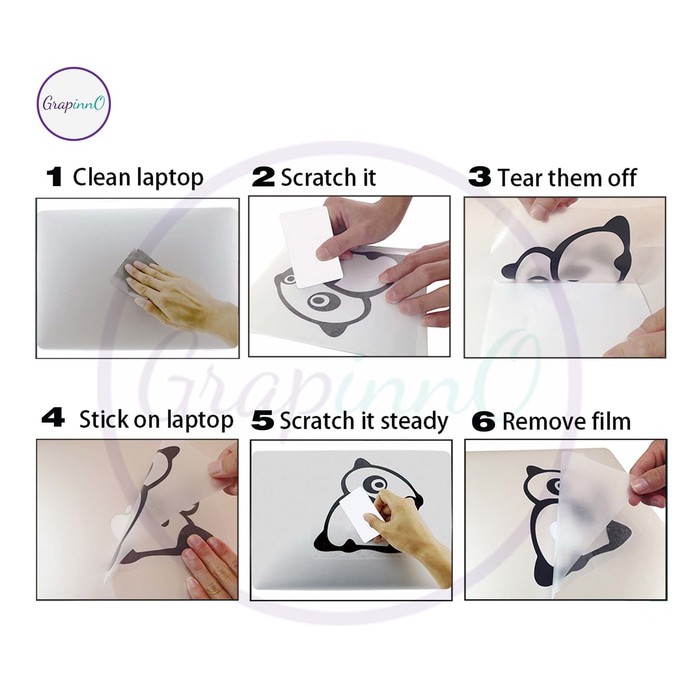 GrapinnO

1 Clean laptop

2 Scratch it

3 Tear them off

GrapinnO

4 Stick on laptop

5 Scratch it steady

6 Remove film