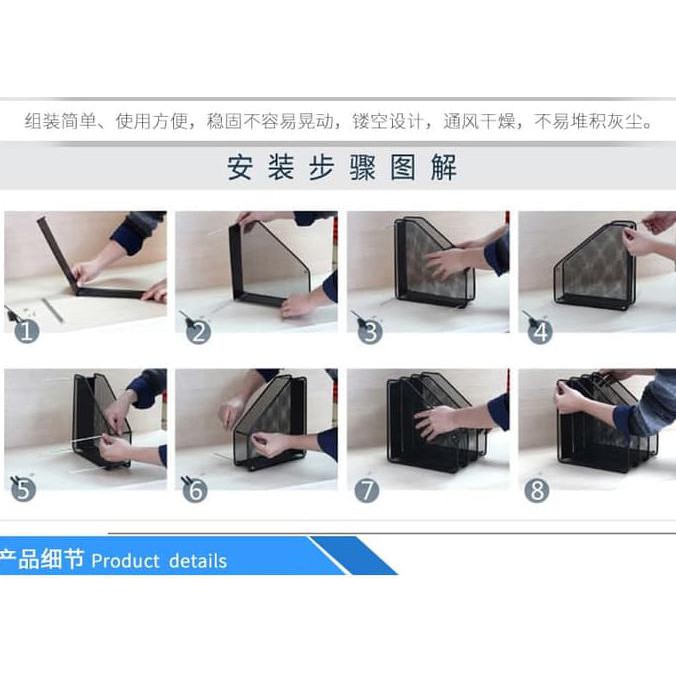 组装简单、使用方便，稳固不容易晃动，镂空设计，通风干燥，不易堆积灰尘。

安装步骤图解

1

2

3

4

5

6

7

8

产品细节 Product details