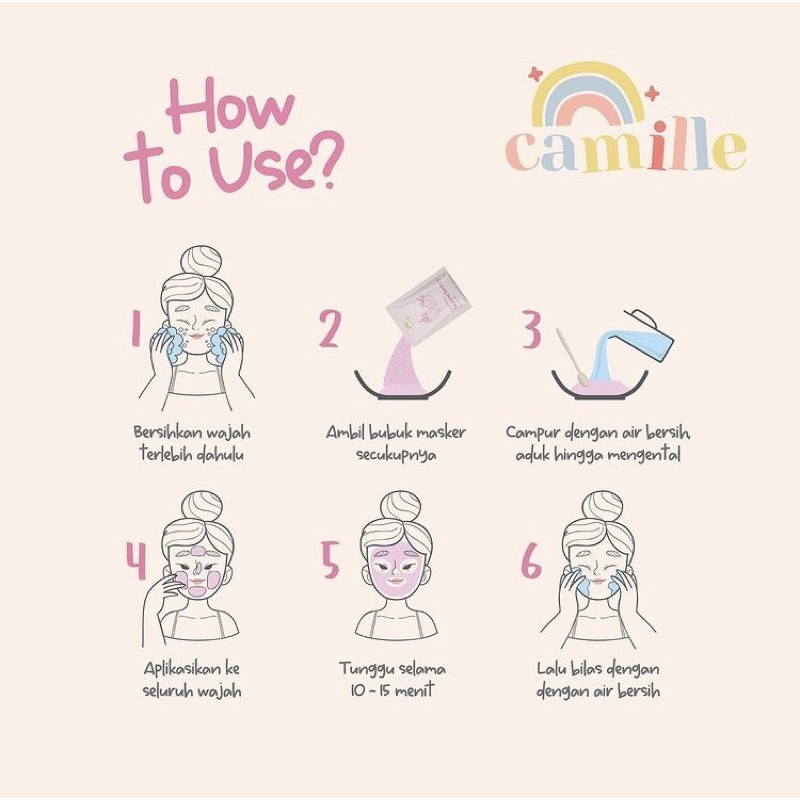 How to Use?

camille

1
Bersihkan wajah terlebih dahulu

2
Ambil bubuk masker secukupnya

3
Campur dengan air bersih, aduk hingga mengental

4
Aplikasikan ke seluruh wajah

5
Tunggu selama 10 - 15 menit

6
Lalu bilas dengan dengan air bersih