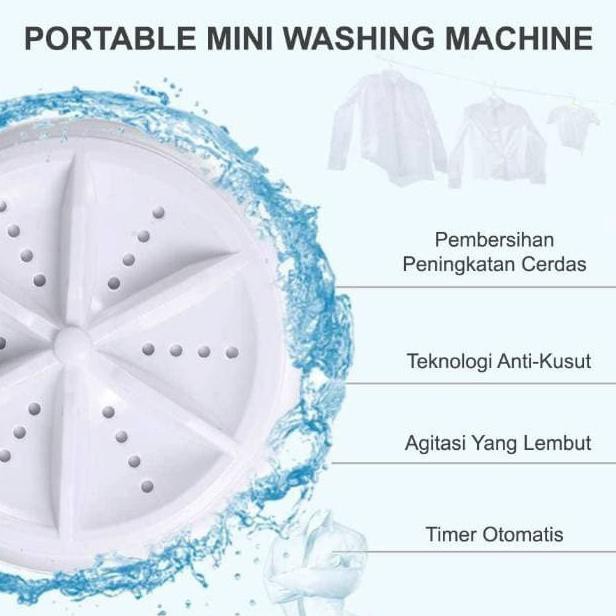 PORTABLE MINI WASHING MACHINE

Pembersihan Peningkatan Cerdas

Teknologi Anti-Kusut

Agitasi Yang Lembut

Timer Otomatis