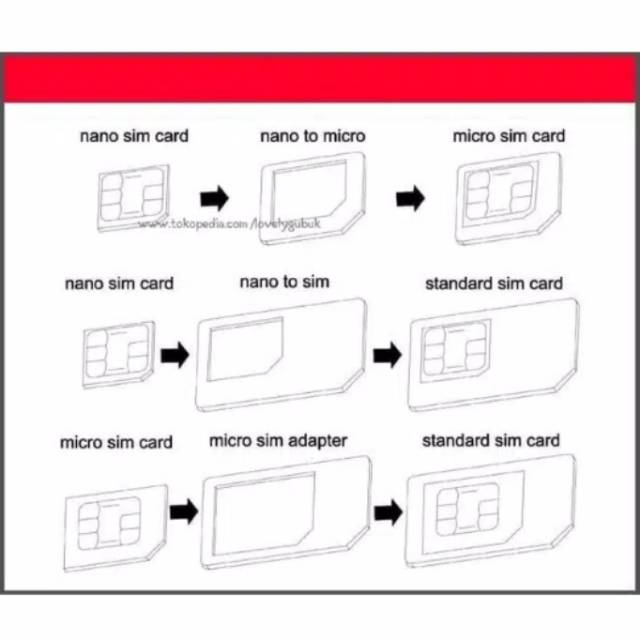 nano sim card

nano to micro

micro sim card

www.tokopedia.com/lovelygubuk

nano sim card

nano to sim

standard sim card

micro sim card

micro sim adapter

standard sim card