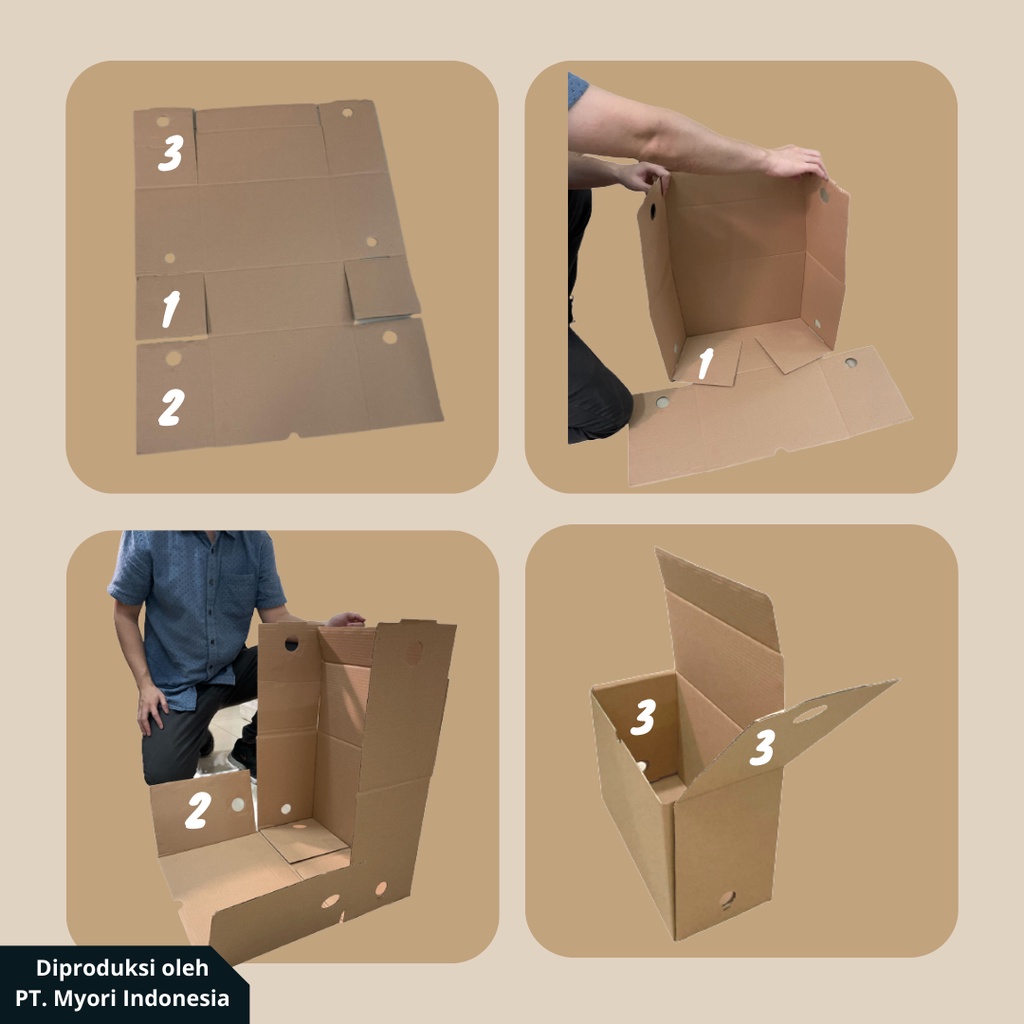 3

1

2

1

2

3

3

Diproduksi oleh
PT. Myori Indonesia