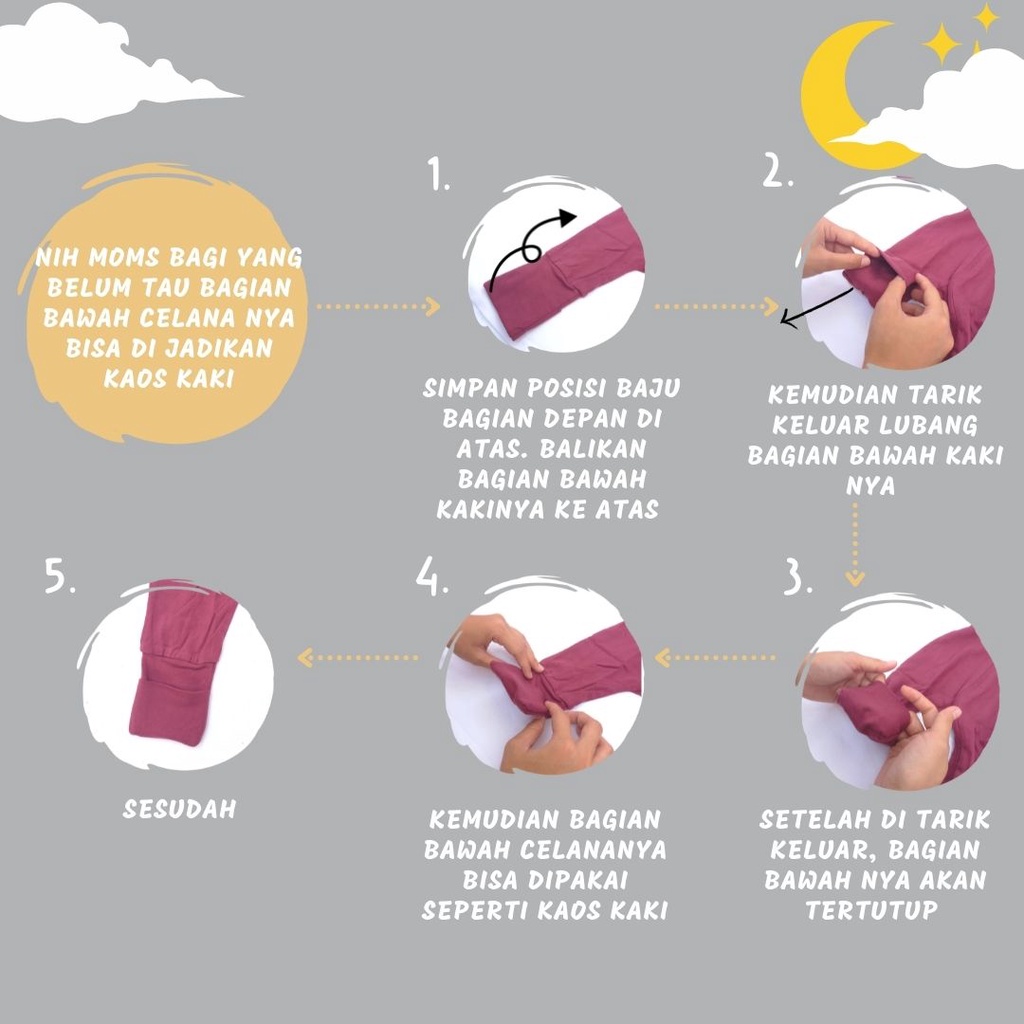 NIH MOMS BAGI YANG BELUM TAU BAGIAN BAWAH CELANA NYA BISA DI JADIKAN KAOS KAKI

1.

SIMPAN POSISI BAJU BAGIAN DEPAN DI ATAS. BALIKAN BAGIAN BAWAH KAKINYA KE ATAS

2.

KEMUDIAN TARIK KELUAR LUBANG BAGIAN BAWAH KAKI NYA

3.

SETELAH DI TARIK KELUAR, BAGIAN BAWAH NYA AKAN TERTUTUP

4.

KEMUDIAN BAGIAN BAWAH CELANANYA BISA DIPAKAI SEPERTI KAOS KAKI

5.

SESUDAH