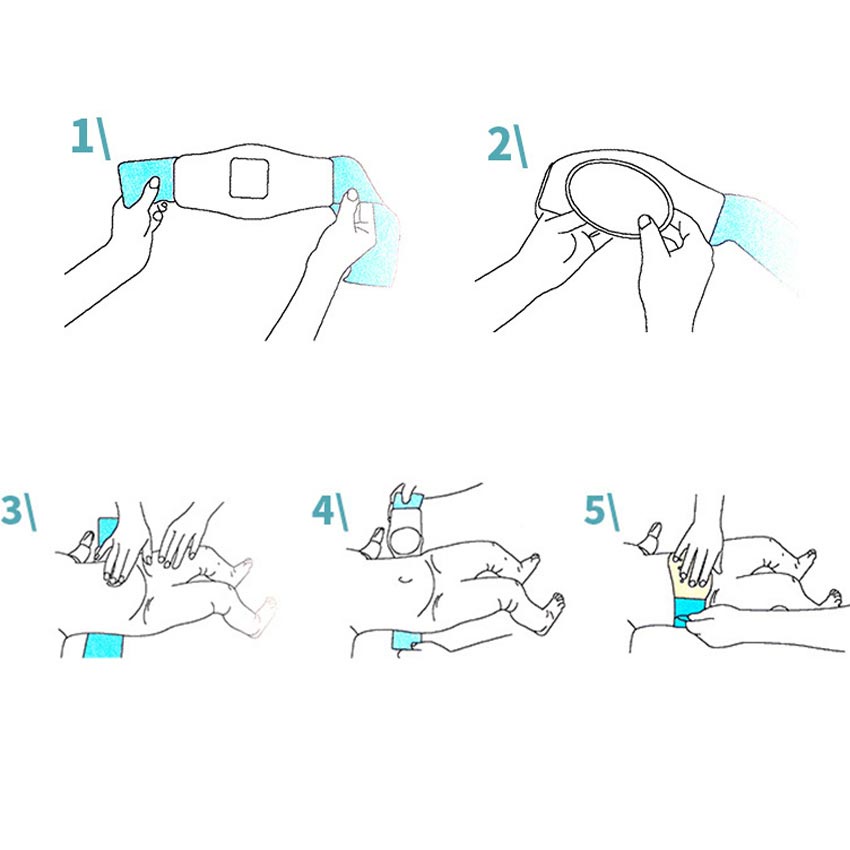 1\
2\
3\
4\
5\