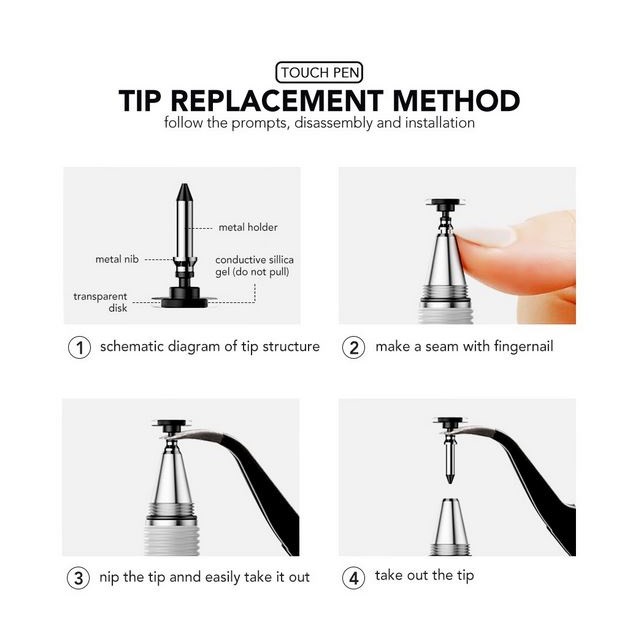 TOUCH PEN

TIP REPLACEMENT METHOD

follow the prompts, disassembly and installation

metal holder

metal nib

conductive sillica gel (do not pull)

transparent disk

1 schematic diagram of tip structure

2 make a seam with fingernail

3 nip the tip annd easily take it out

4 take out the tip