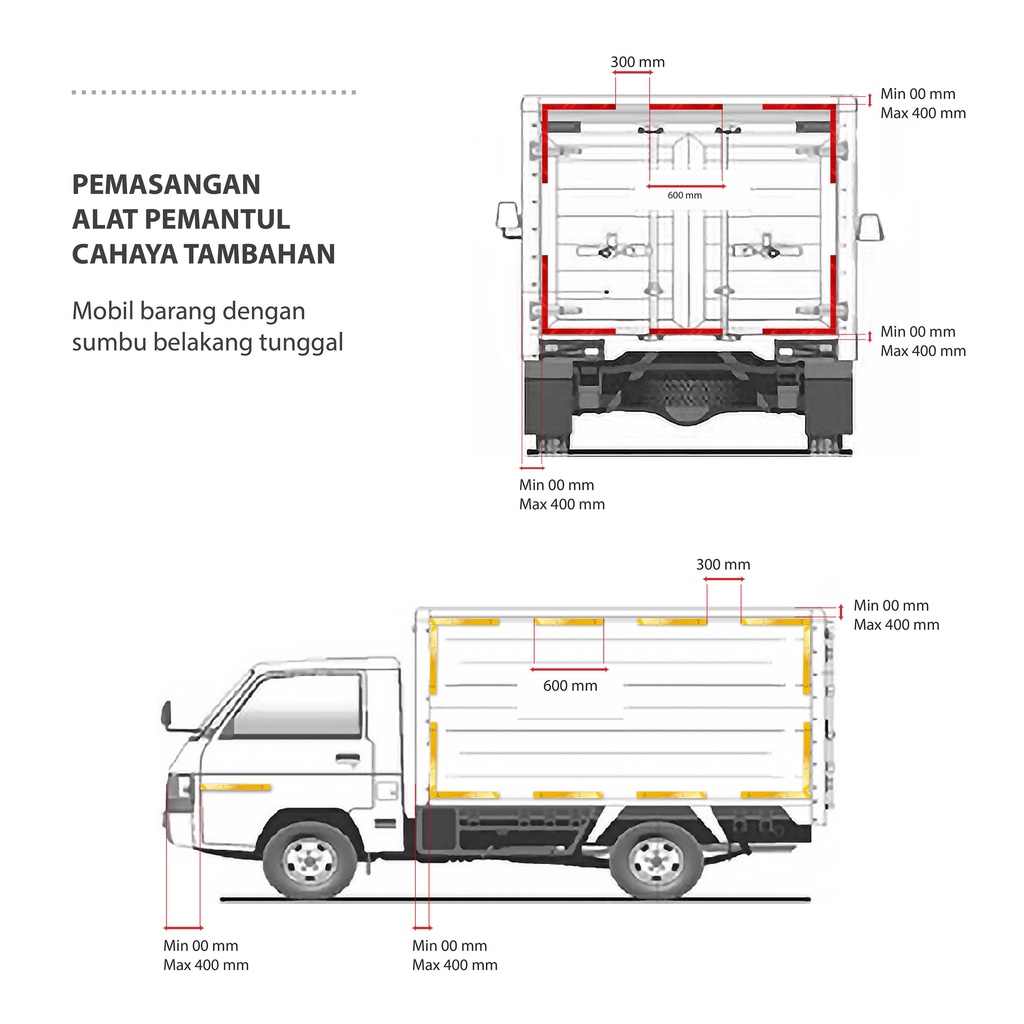 PEMASANGAN ALAT PEMANTUL CAHAYA TAMBAHAN

Mobil barang dengan sumbu belakang tunggal

300 mm

Min 00 mm
Max 400 mm

600 mm

Min 00 mm
Max 400 mm

Min 00 mm
Max 400 mm

300 mm

Min 00 mm
Max 400 mm

600 mm

Min 00 mm
Max 400 mm

Min 00 mm
Max 400 mm