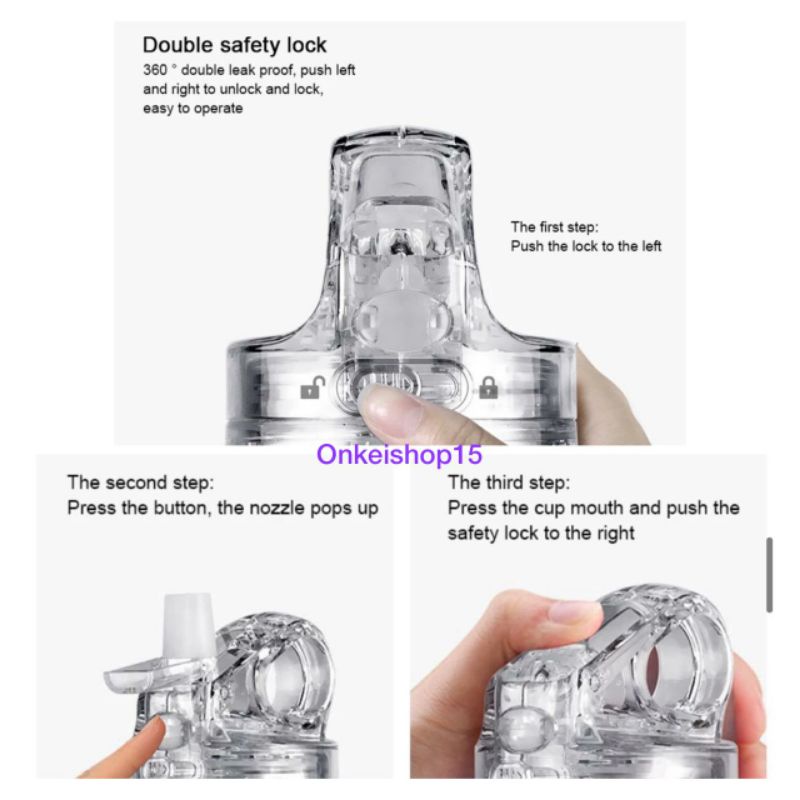 Double safety lock
360 ° double leak proof, push left and right to unlock and lock, easy to operate

The first step:
Push the lock to the left

Onkeishop15

The second step:
Press the button, the nozzle pops up

The third step:
Press the cup mouth and push the safety lock to the right