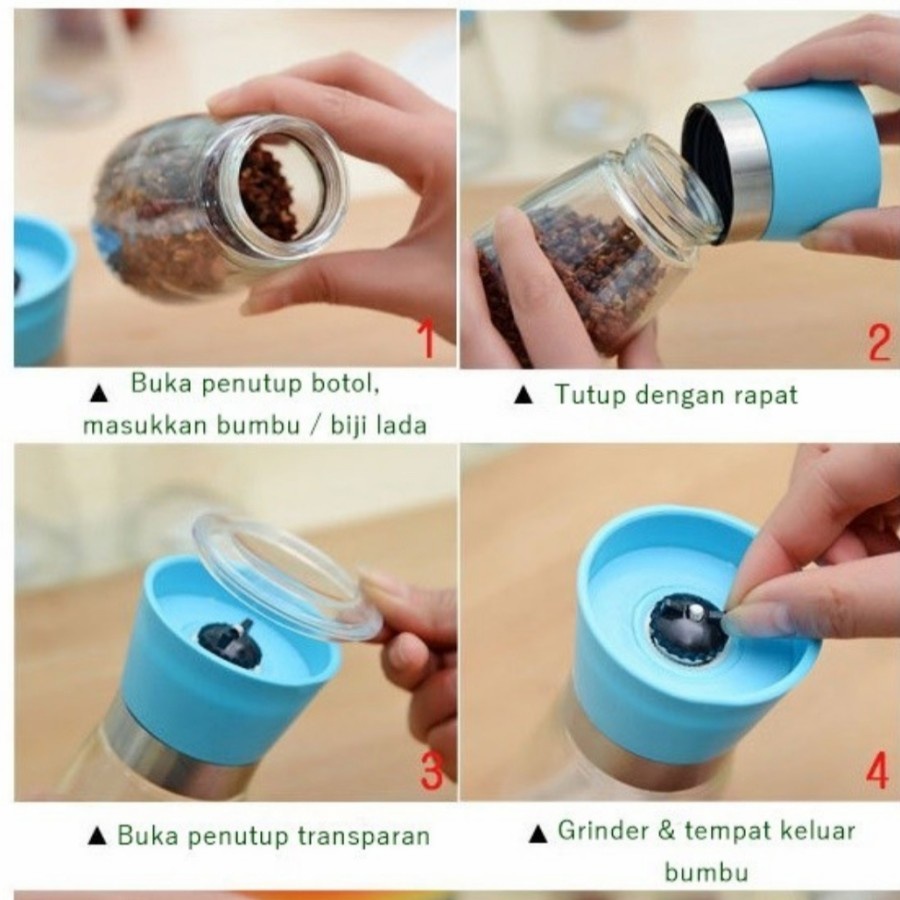 1

▲ Buka penutup botol, masukkan bumbu / biji lada

2

▲ Tutup dengan rapat

3

▲ Buka penutup transparan

4

▲ Grinder & tempat keluar bumbu