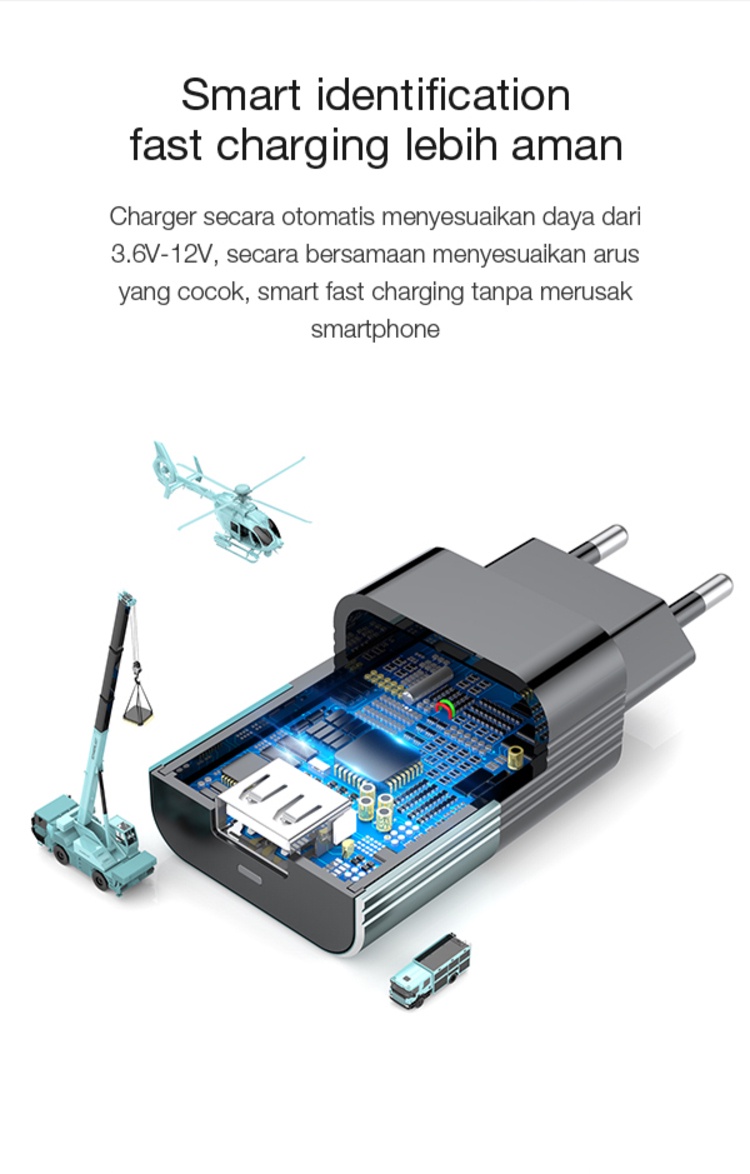 Smart identification
fast charging lebih aman

Charger secara otomatis menyesuaikan daya dari 3.6V-12V, secara bersamaan menyesuaikan arus yang cocok, smart fast charging tanpa merusak smartphone