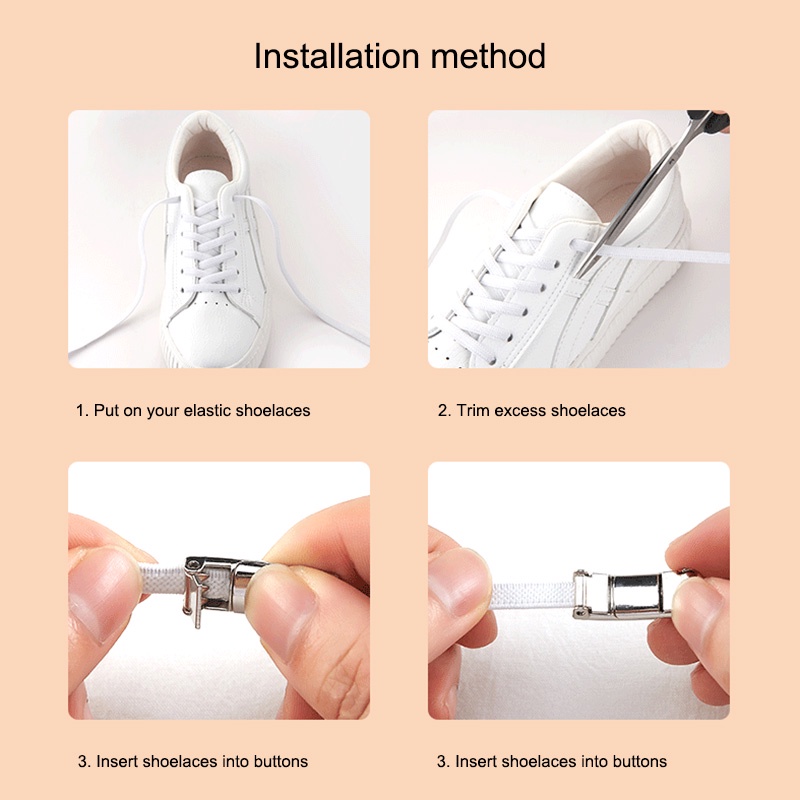 Installation method

1. Put on your elastic shoelaces

2. Trim excess shoelaces

3. Insert shoelaces into buttons

3. Insert shoelaces into buttons