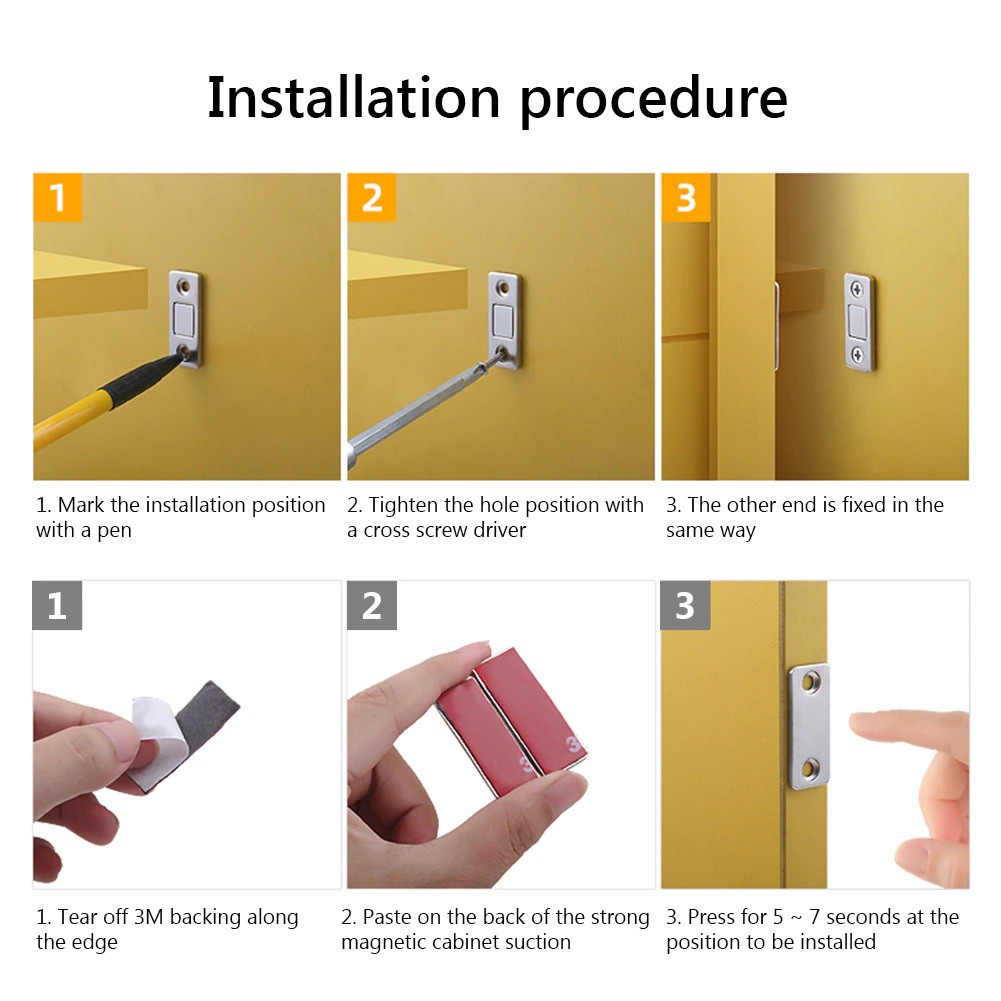 Installation procedure

1

2

3

1. Mark the installation position with a pen

2. Tighten the hole position with a cross screw driver

3. The other end is fixed in the same way

1

2

3

1. Tear off 3M backing along the edge

2. Paste on the back of the strong magnetic cabinet suction

3. Press for 5 ~ 7 seconds at the position to be installed