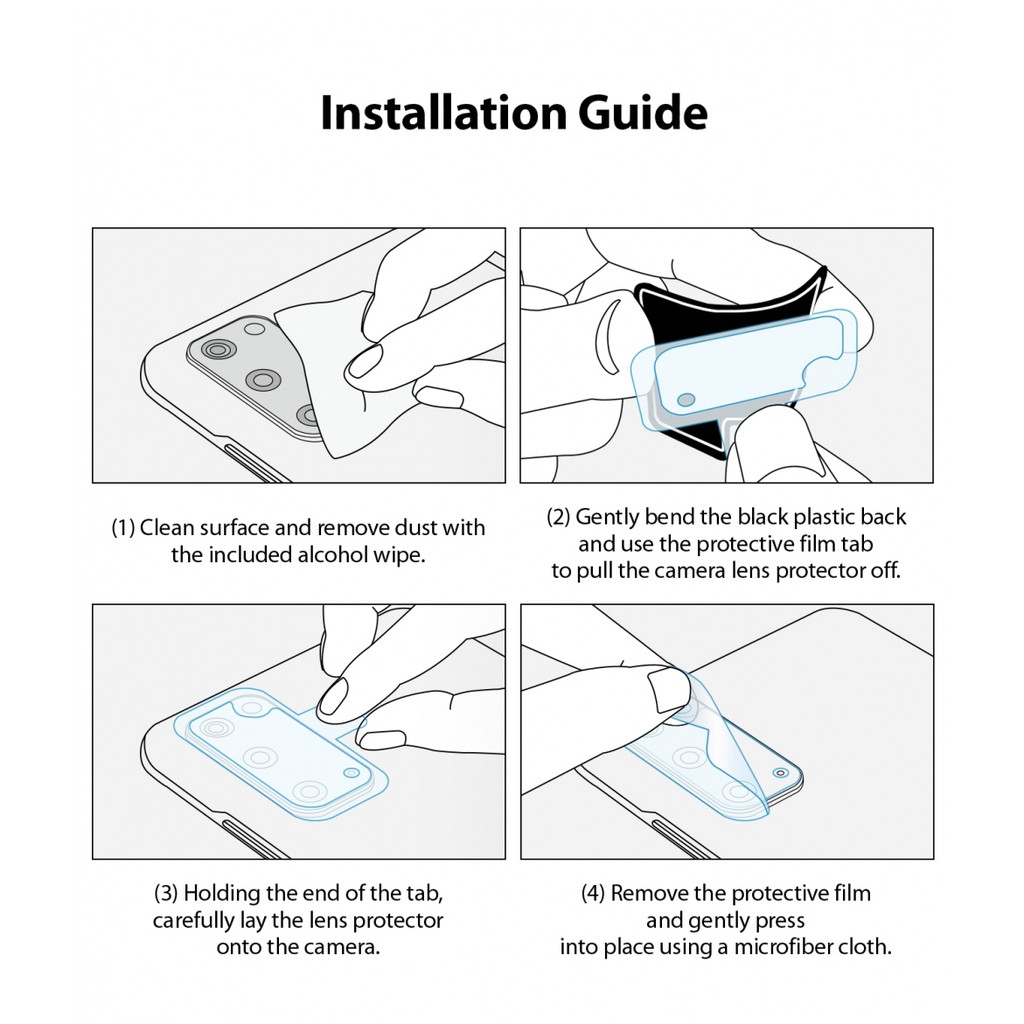 Installation Guide

(1) Clean surface and remove dust with the included alcohol wipe.

(2) Gently bend the black plastic back and use the protective film tab to pull the camera lens protector off.

(3) Holding the end of the tab, carefully lay the lens protector onto the camera.

(4) Remove the protective film and gently press into place using a microfiber cloth.