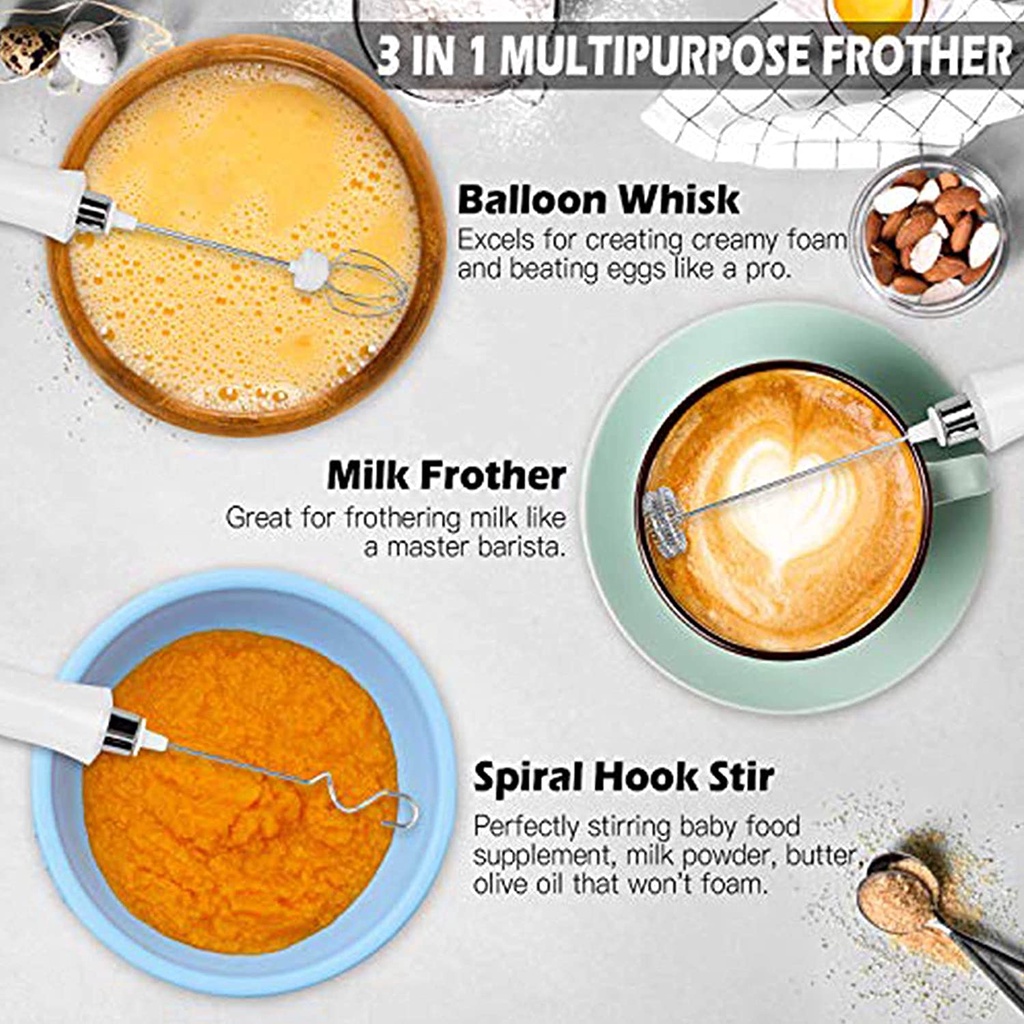 3 IN 1 MULTIPURPOSE FROTHER

Balloon Whisk
Excels for creating creamy foam and beating eggs like a pro.

Milk Frother
Great for frothering milk like a master barista.

Spiral Hook Stir
Perfectly stirring baby food supplement, milk powder, butter, olive oil that won't foam.