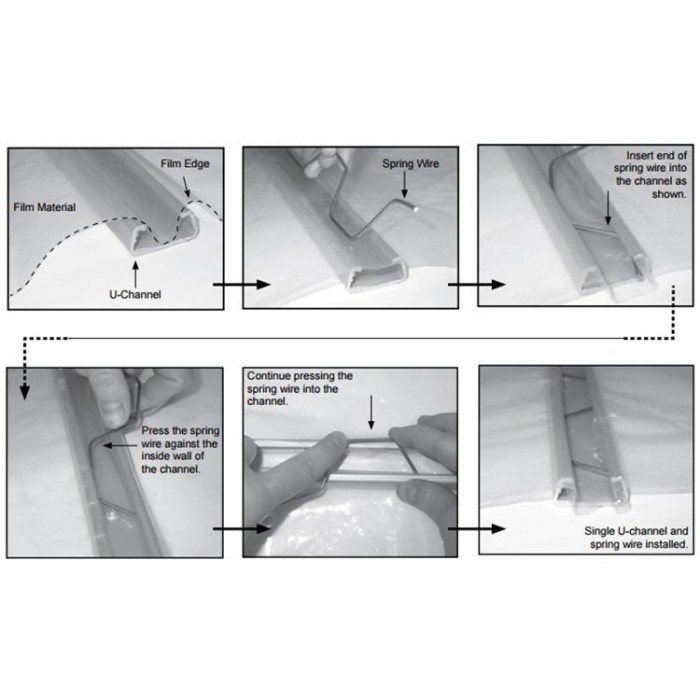 Film Edge

Film Material

U-Channel

Spring Wire

Insert end of spring wire into the channel as shown.

Press the spring wire against the inside wall of the channel.

Continue pressing the spring wire into the channel.

Single U-channel and spring wire installed.