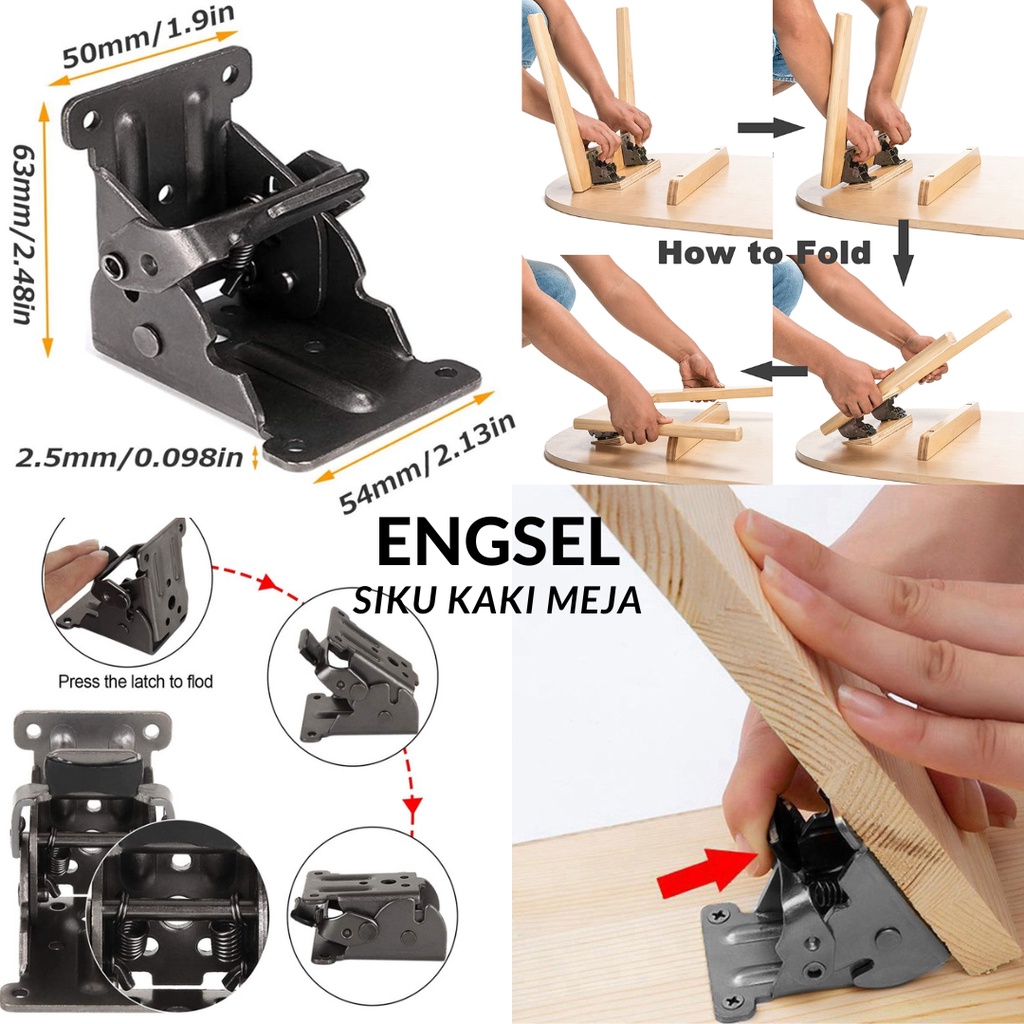 50mm/1.9in

63mm/2.48in

2.5mm/0.098in

54mm/2.13in

How to Fold

ENGSEL
SIKU KAKI MEJA

Press the latch to flod