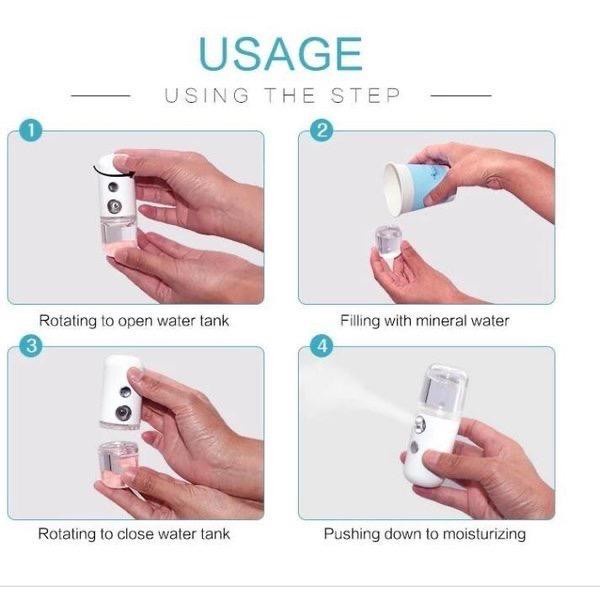 USAGE

USING THE STEP

1

Rotating to open water tank

2

Filling with mineral water

3

Rotating to close water tank

4

Pushing down to moisturizing