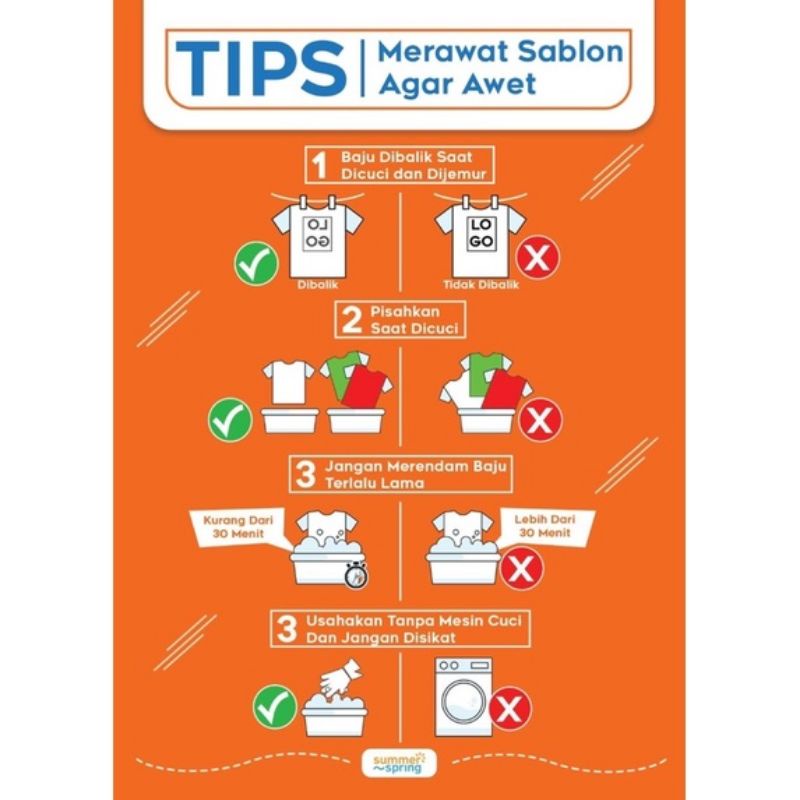 TIPS | Merawat Sablon Agar Awet

1 Baju Dibalik Saat Dicuci dan Dijemur

LO GO

Dibalik

LO GO

Tidak Dibalik

2 Pisahkan Saat Dicuci

3 Jangan Merendam Baju Terlalu Lama

Kurang Dari 30 Menit

Lebih Dari 30 Menit

3 Usahakan Tanpa Mesin Cuci Dan Jangan Disikat

summer spring